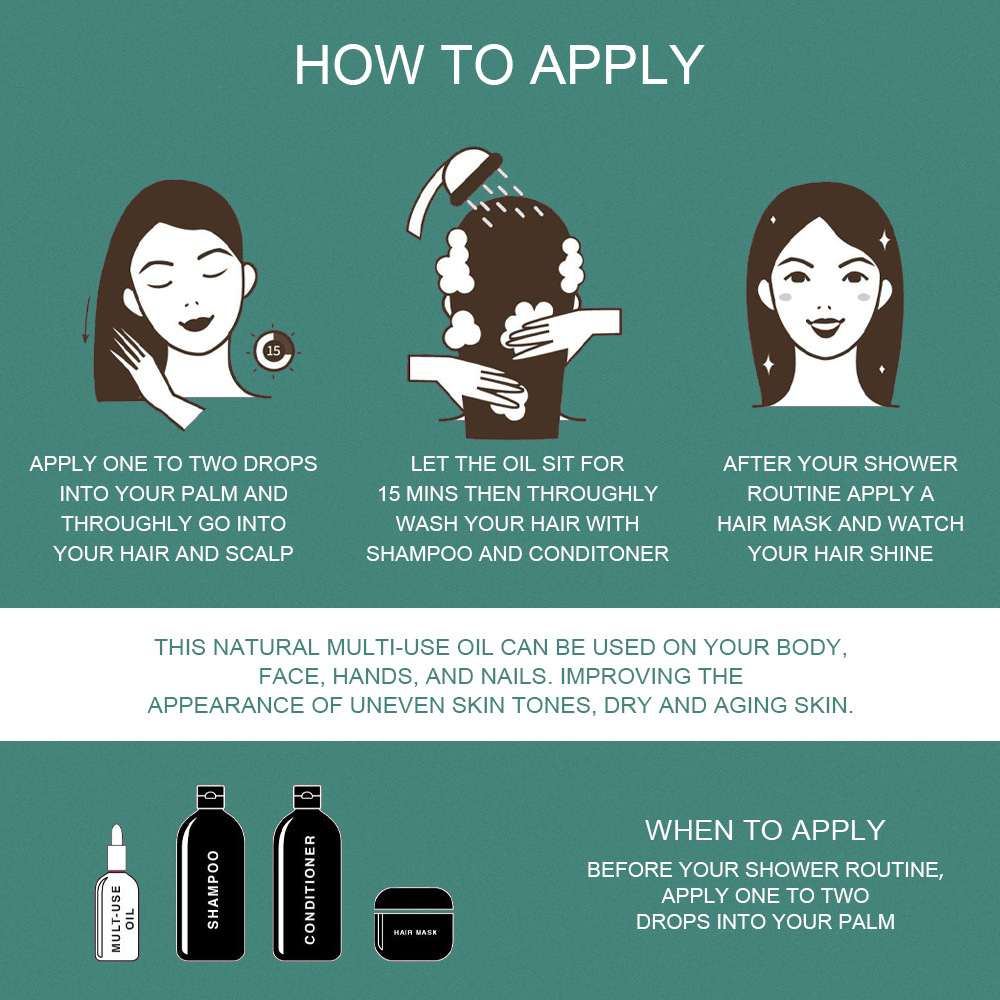 HOW TO APPLY

15

APPLY ONE TO TWO DROPS INTO YOUR PALM AND THROUGHLY GO INTO YOUR HAIR AND SCALP

LET THE OIL SIT FOR 15 MINS THEN THROUGHLY WASH YOUR HAIR WITH SHAMPOO AND CONDITONER

AFTER YOUR SHOWER ROUTINE APPLY A HAIR MASK AND WATCH YOUR HAIR SHINE

THIS NATURAL MULTI-USE OIL CAN BE USED ON YOUR BODY, FACE, HANDS, AND NAILS. IMPROVING THE APPEARANCE OF UNEVEN SKIN TONES, DRY AND AGING SKIN.

MULT-USE OIL

SHAMPOO

CONDITIONER

HAIR MASK

WHEN TO APPLY

BEFORE YOUR SHOWER ROUTINE, APPLY ONE TO TWO DROPS INTO YOUR PALM