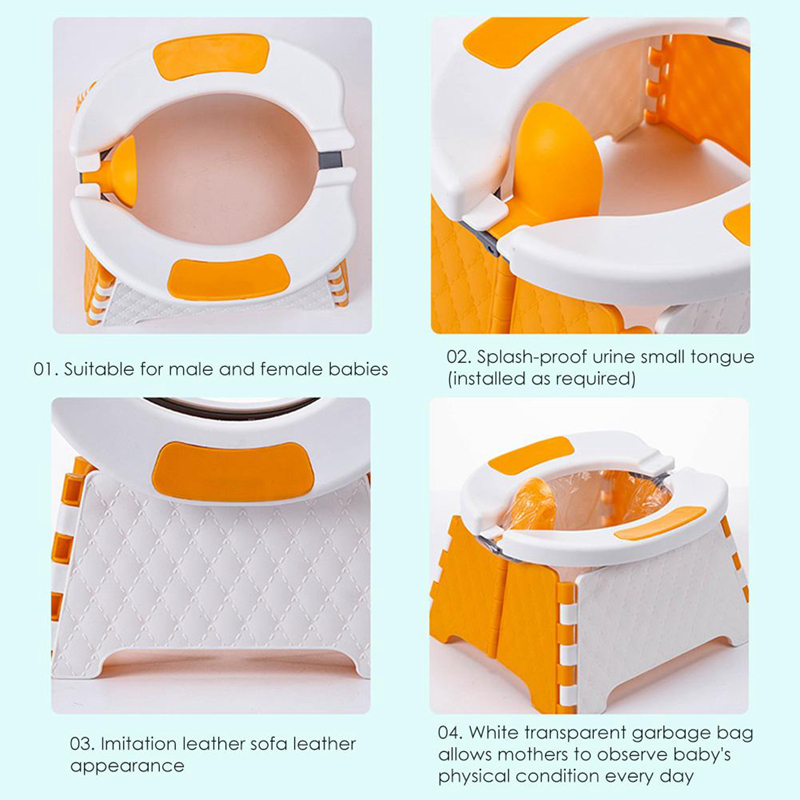 01. Suitable for male and female babies

02. Splash-proof urine small tongue (installed as required)

03. Imitation leather sofa leather appearance

04. White transparent garbage bag allows mothers to observe baby's physical condition every day