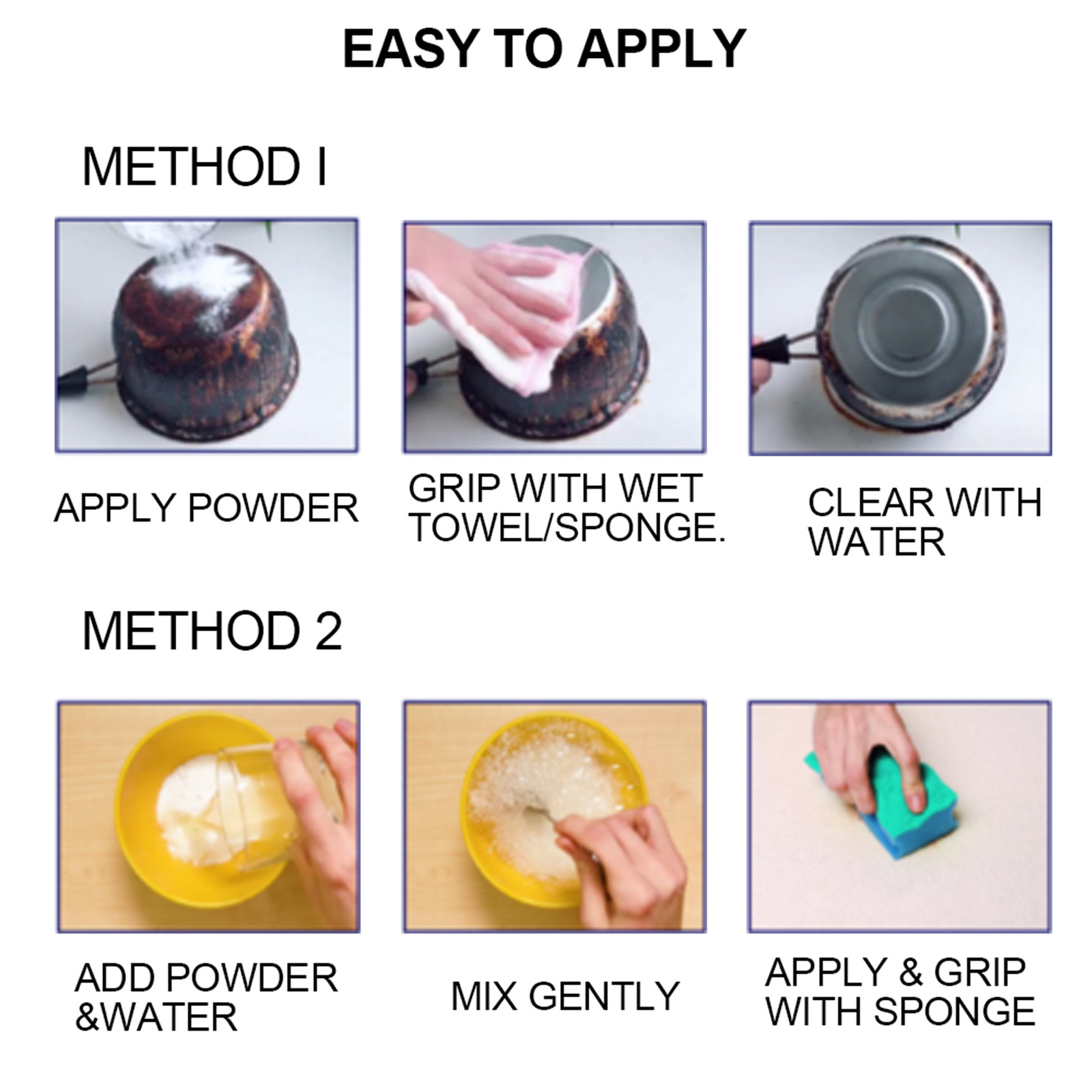 EASY TO APPLY

METHOD I

APPLY POWDER

GRIP WITH WET TOWEL/SPONGE.

CLEAR WITH WATER

METHOD 2

ADD POWDER &WATER

MIX GENTLY

APPLY & GRIP WITH SPONGE