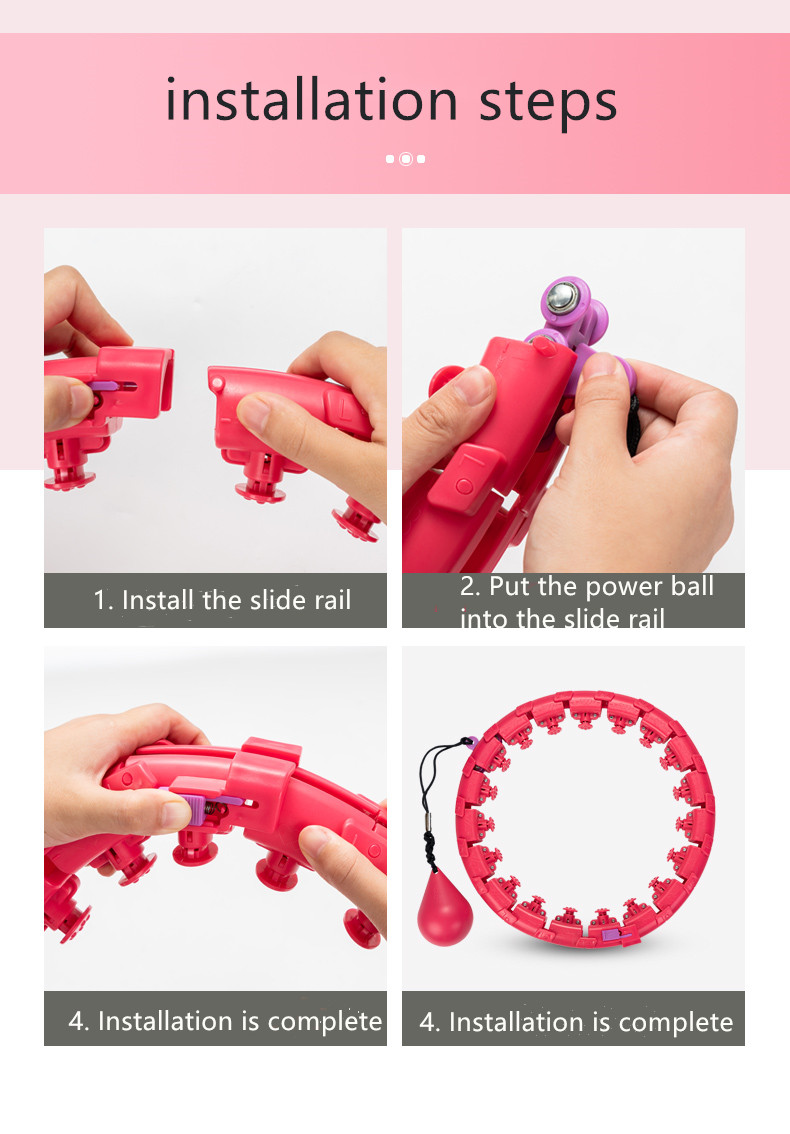 installation steps

1. Install the slide rail

2. Put the power ball into the slide rail

4. Installation is complete

4. Installation is complete