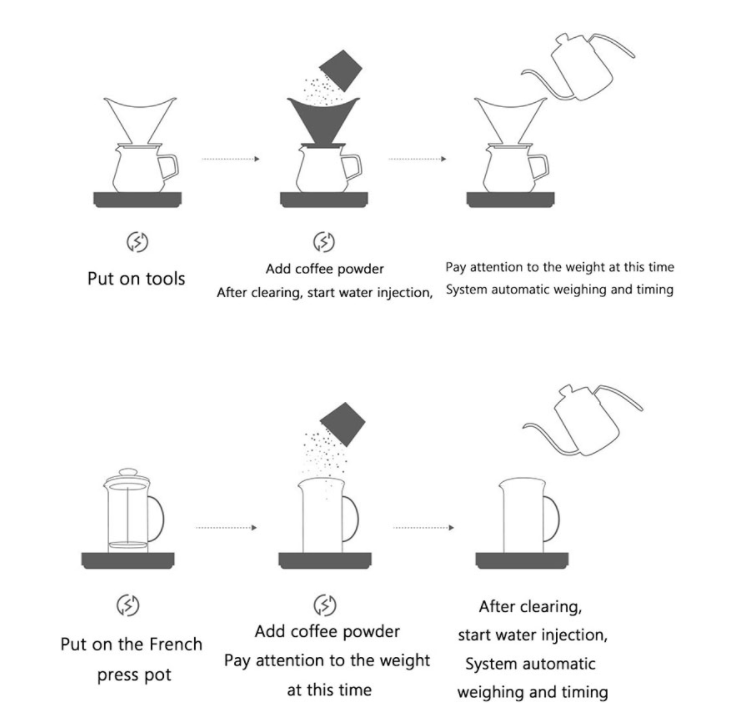 Put on tools

Add coffee powder
After clearing, start water injection,

Pay attention to the weight at this time
System automatic weighing and timing

Put on the French press pot

Add coffee powder
Pay attention to the weight at this time

After clearing, start water injection, System automatic weighing and timing