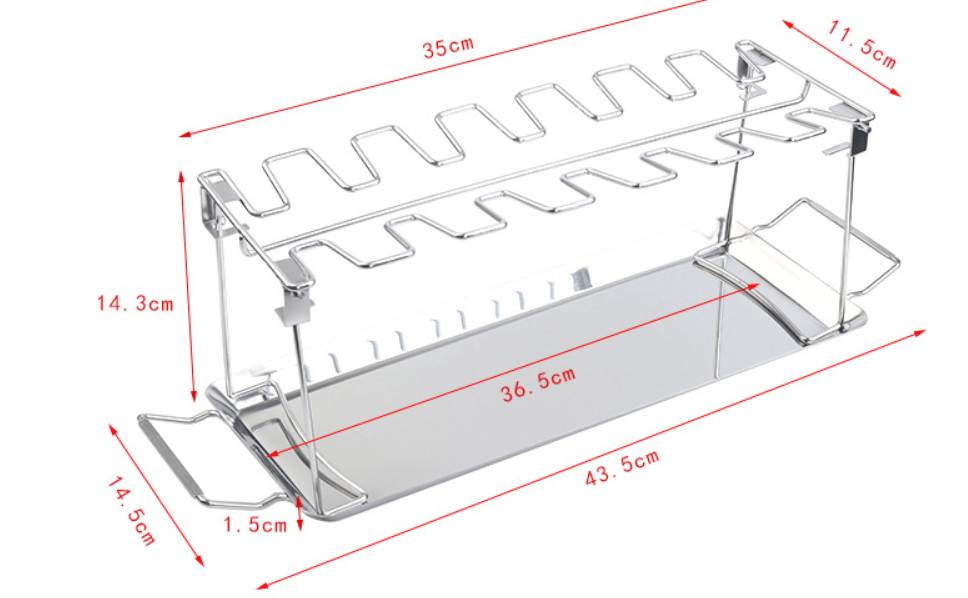 35cm

11.5cm

14.3cm

36.5cm

43.5cm

14.5cm

1.5cm