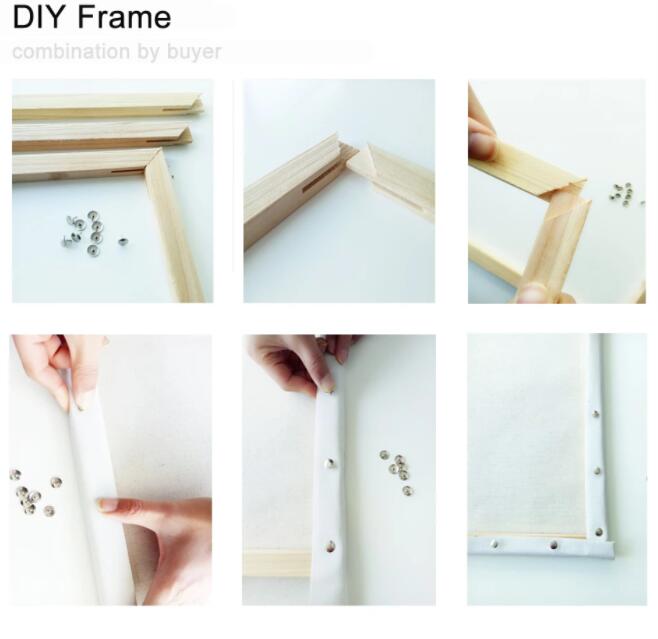 DIY Frame

combination by buyer