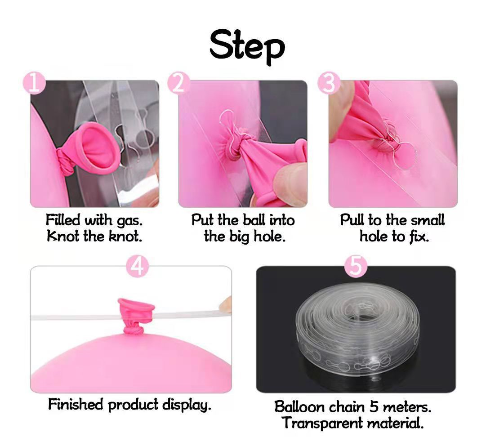 Step

1
Filled with gas. Knot the knot.

2
Put the ball into the big hole.

3
Pull to the small hole to fix.

4
Finished product display.

5
Balloon chain 5 meters. Transparent material.