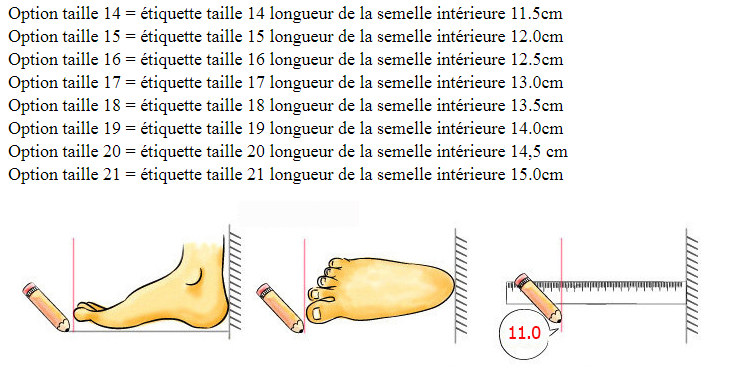 Option taille 14 = étiquette taille 14 longueur de la semelle intérieure 11.5cm
Option taille 15 = étiquette taille 15 longueur de la semelle intérieure 12.0cm
Option taille 16 = étiquette taille 16 longueur de la semelle intérieure 12.5cm
Option taille 17 = étiquette taille 17 longueur de la semelle intérieure 13.0cm
Option taille 18 = étiquette taille 18 longueur de la semelle intérieure 13.5cm
Option taille 19 = étiquette taille 19 longueur de la semelle intérieure 14.0cm
Option taille 20 = étiquette taille 20 longueur de la semelle intérieure 14,5 cm
Option taille 21 = étiquette taille 21 longueur de la semelle intérieure 15.0cm

11.0