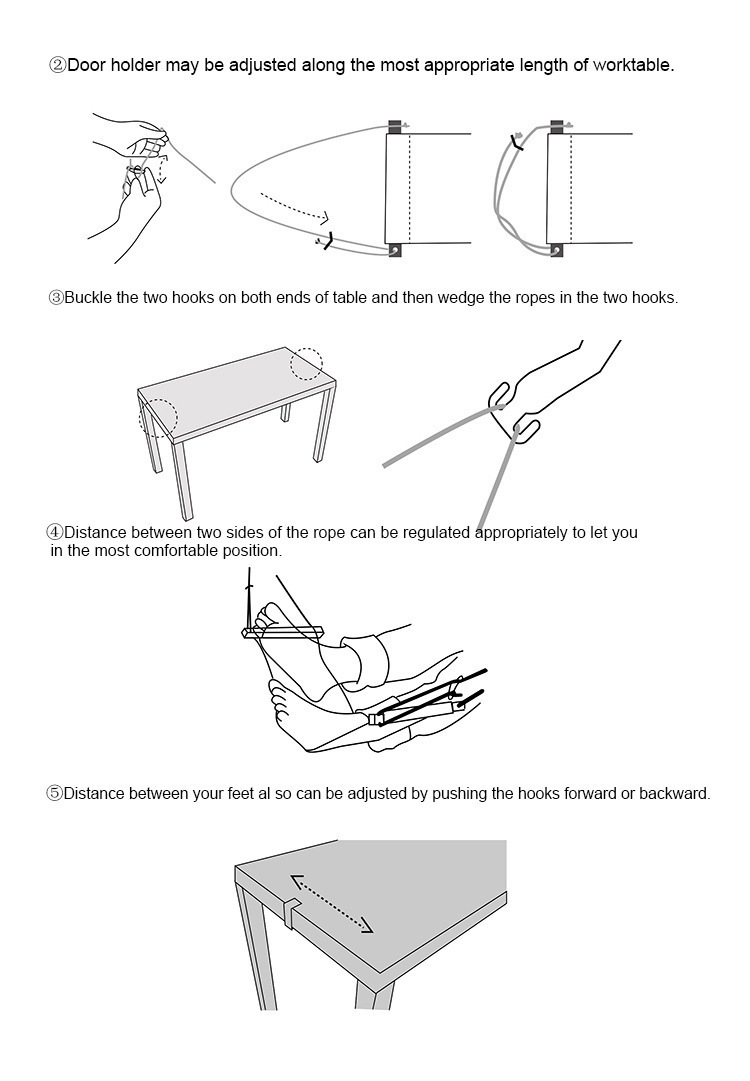 ②Door holder may be adjusted along the most appropriate length of worktable.

③Buckle the two hooks on both ends of table and then wedge the ropes in the two hooks.

④Distance between two sides of the rope can be regulated appropriately to let you in the most comfortable position.

⑤Distance between your feet al so can be adjusted by pushing the hooks forward or backward.