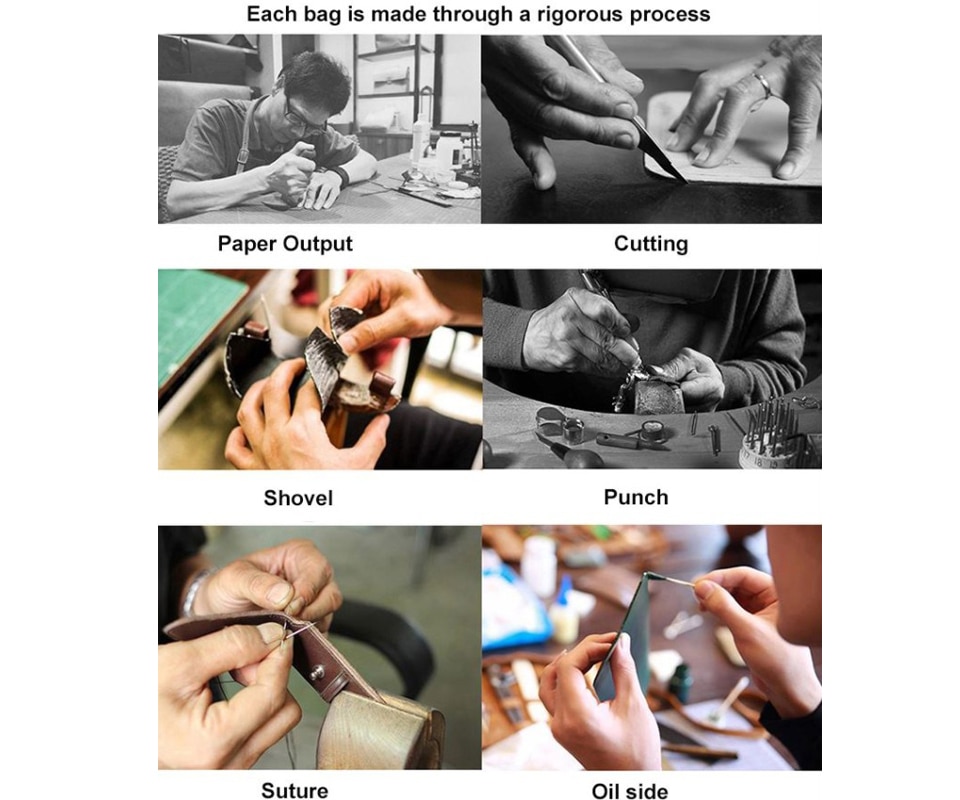 Each bag is made through a rigorous process

Paper Output

Cutting

Shovel

Punch

Suture

Oil side