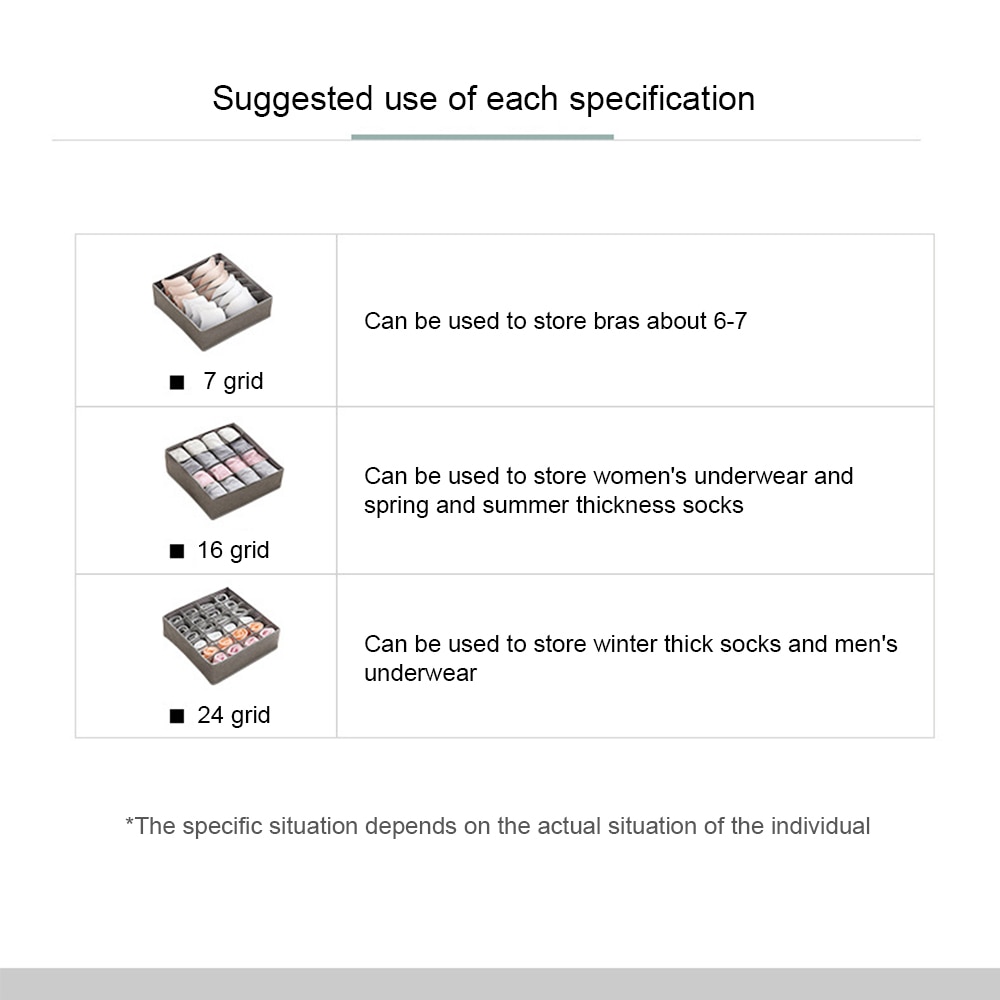 Suggested use of each specification

| | |
|---|---|
| ■ 7 grid | Can be used to store bras about 6-7 |
| ■ 16 grid | Can be used to store women's underwear and spring and summer thickness socks |
| ■ 24 grid | Can be used to store winter thick socks and men's underwear |

*The specific situation depends on the actual situation of the individual