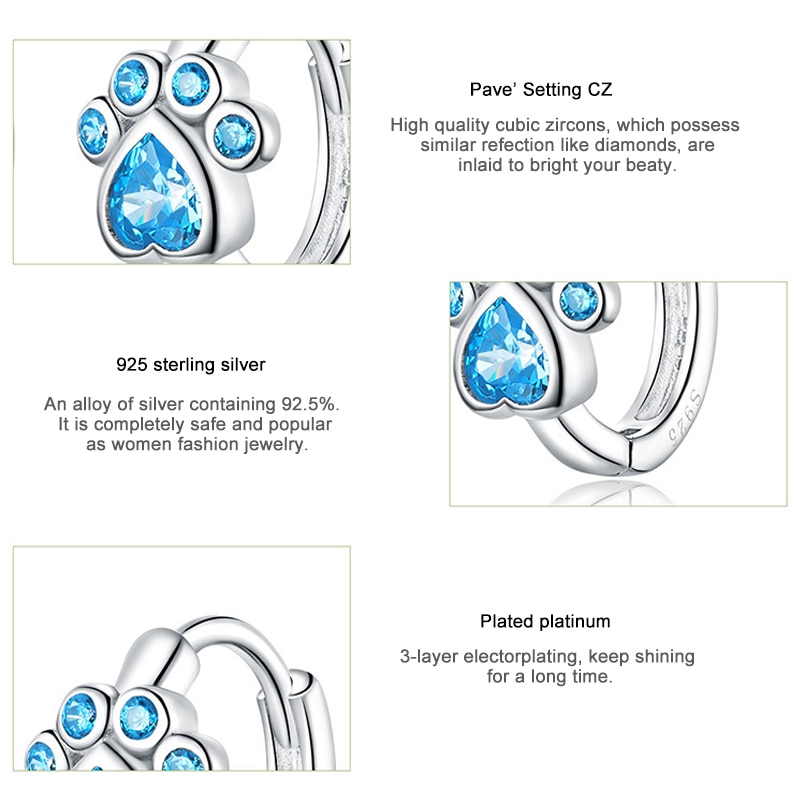 Pave' Setting CZ

High quality cubic zircons, which possess similar refection like diamonds, are inlaid to bright your beaty.

925 sterling silver

An alloy of silver containing 92.5%. It is completely safe and popular as women fashion jewelry.

S925

Plated platinum

3-layer electorplating, keep shining for a long time.