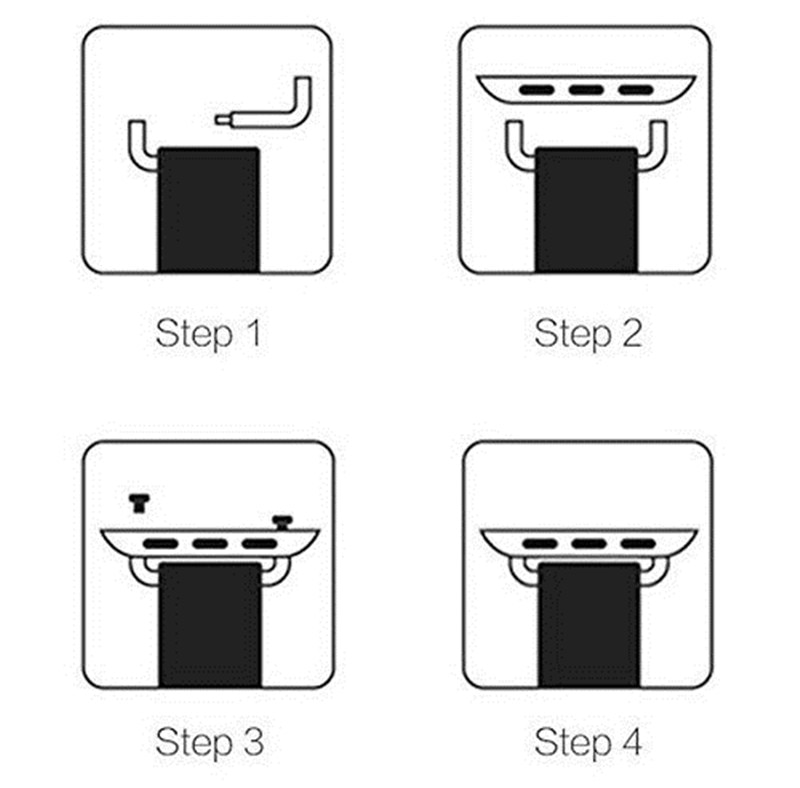 Step 1

Step 2

Step 3

Step 4