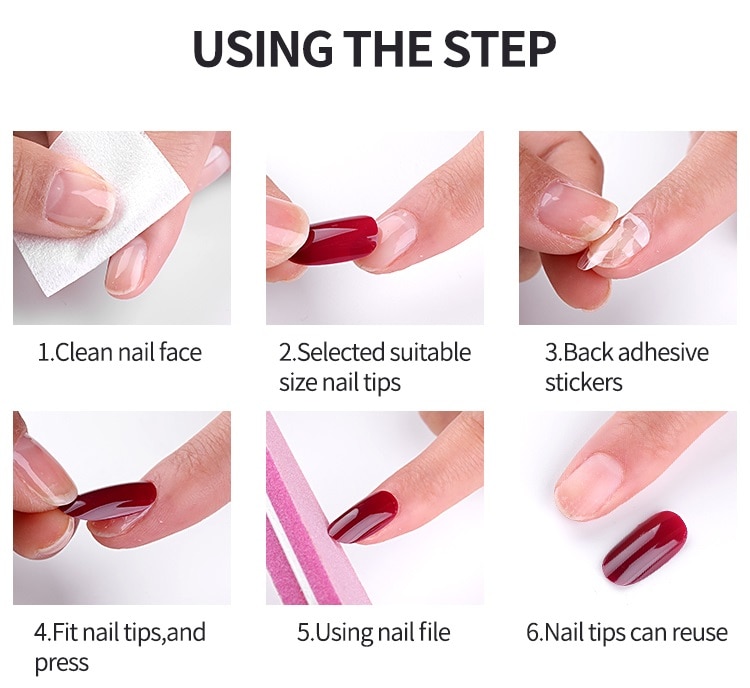 USING THE STEP

1.Clean nail face

2.Selected suitable size nail tips

3.Back adhesive stickers

4.Fit nail tips,and press

5.Using nail file

6.Nail tips can reuse