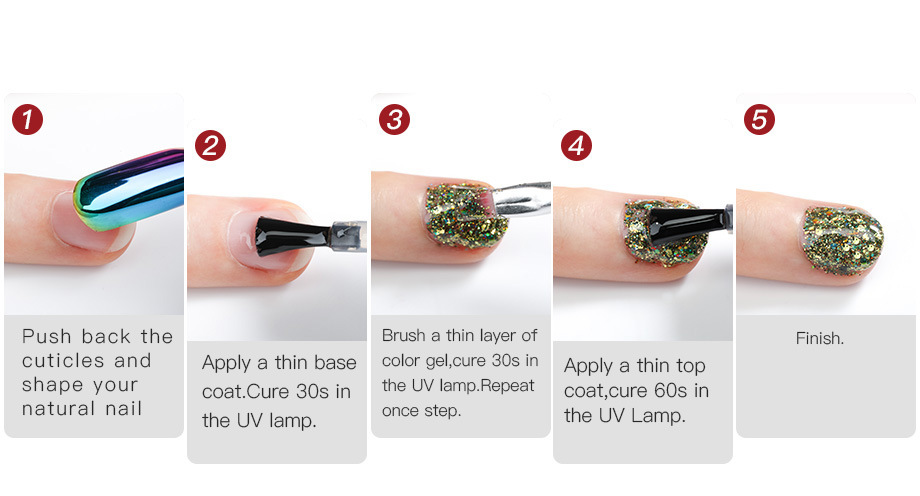 1
Push back the cuticles and shape your natural nail

2
Apply a thin base coat.Cure 30s in the UV lamp.

3
Brush a thin layer of color gel,cure 30s in the UV lamp.Repeat once step.

4
Apply a thin top coat,cure 60s in the UV Lamp.

5
Finish.