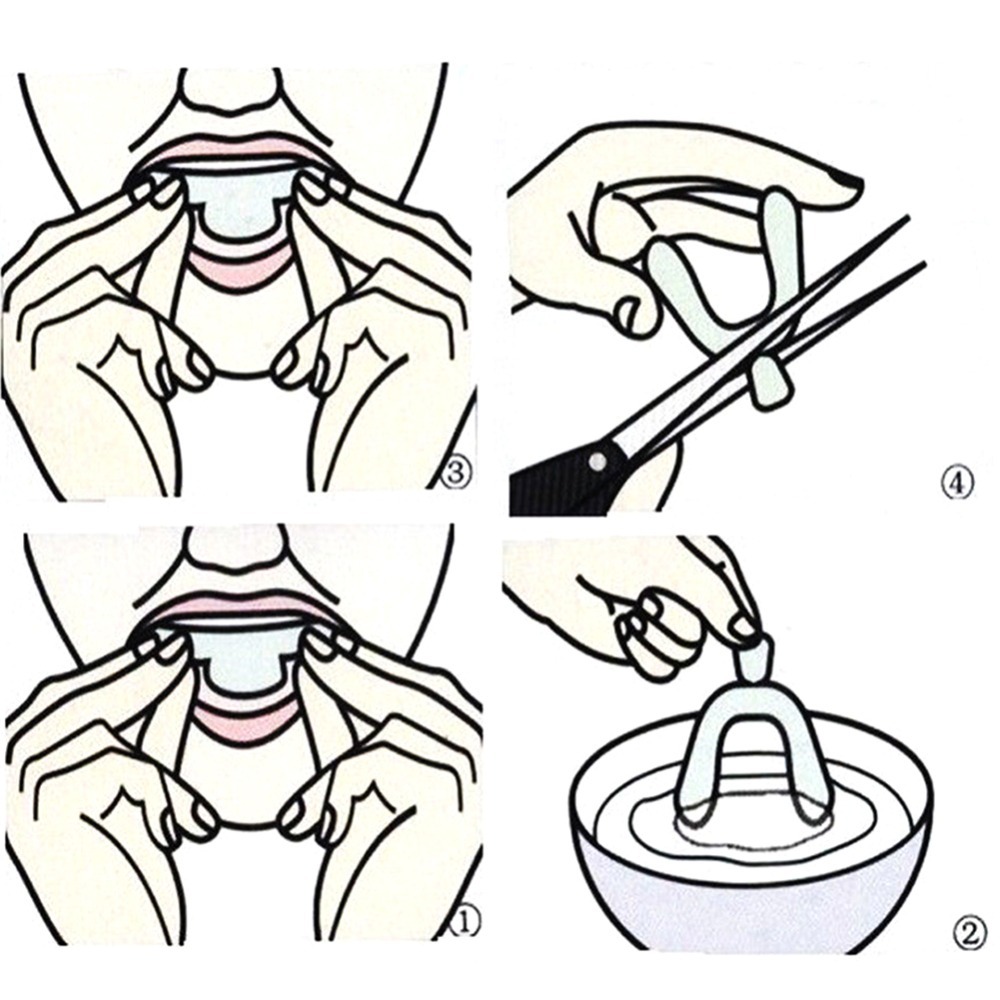 ③
④
①
②