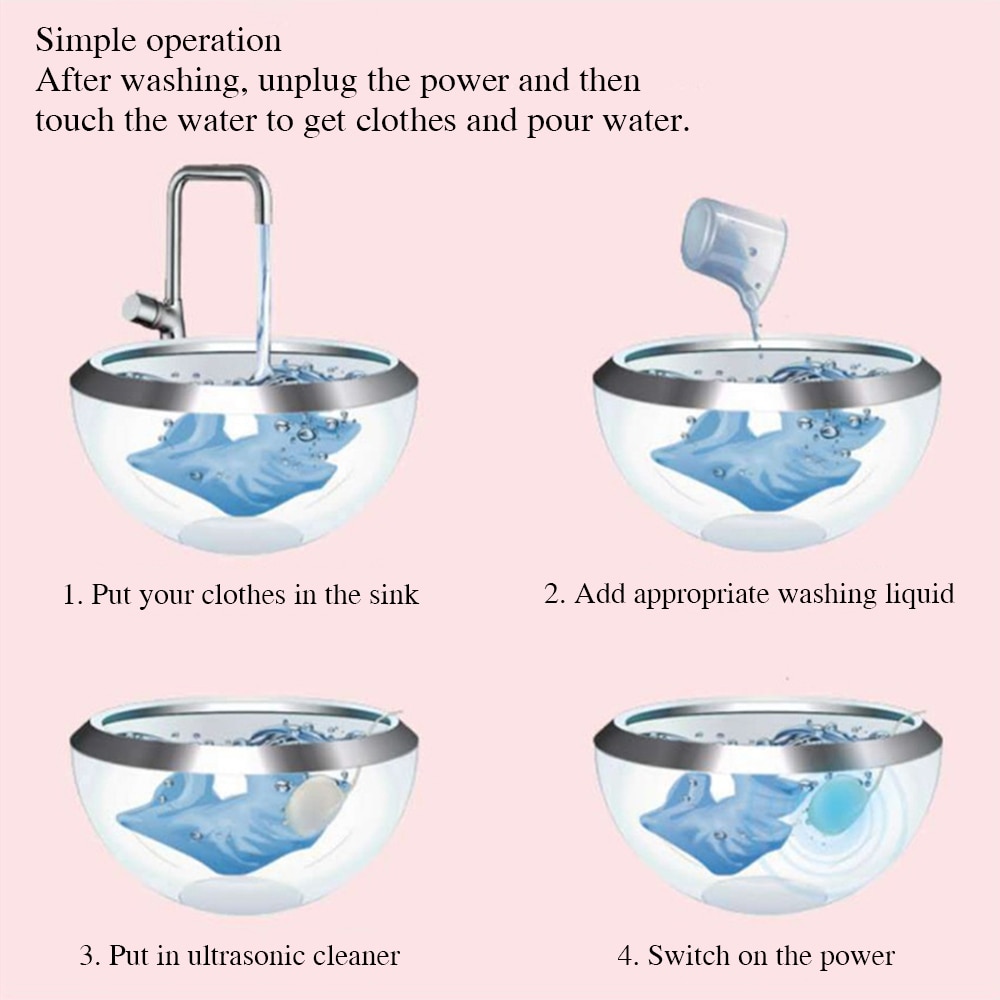 Simple operation
After washing, unplug the power and then touch the water to get clothes and pour water.

1. Put your clothes in the sink

2. Add appropriate washing liquid

3. Put in ultrasonic cleaner

4. Switch on the power