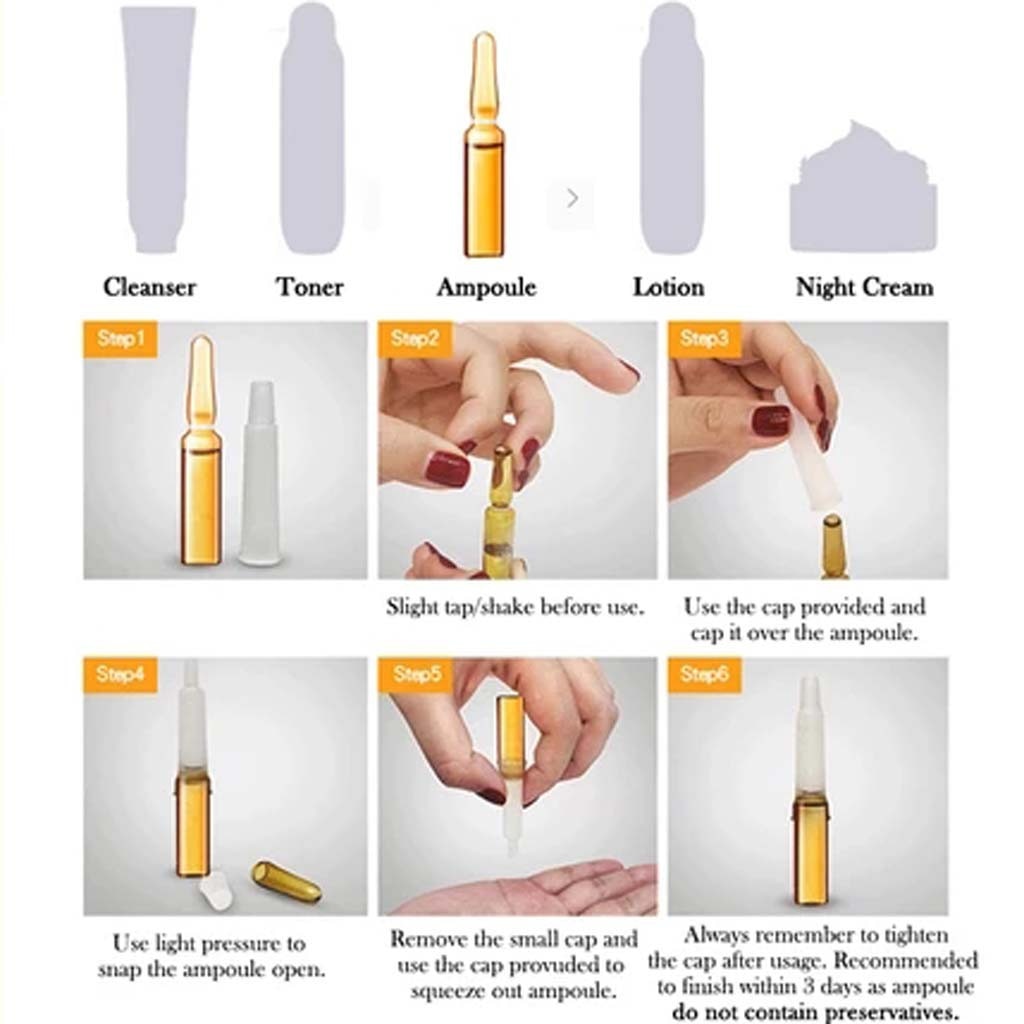 Cleanser Toner Ampoule Lotion Night Cream

Step1

Step2

Slight tap/shake before use.

Step3

Use the cap provided and cap it over the ampoule.

Step4

Use light pressure to snap the ampoule open.

Step5

Remove the small cap and use the cap provuded to squeeze out ampoule.

Step6

Always remember to tighten the cap after usage. Recommended to finish within 3 days as ampoule do not contain preservatives.