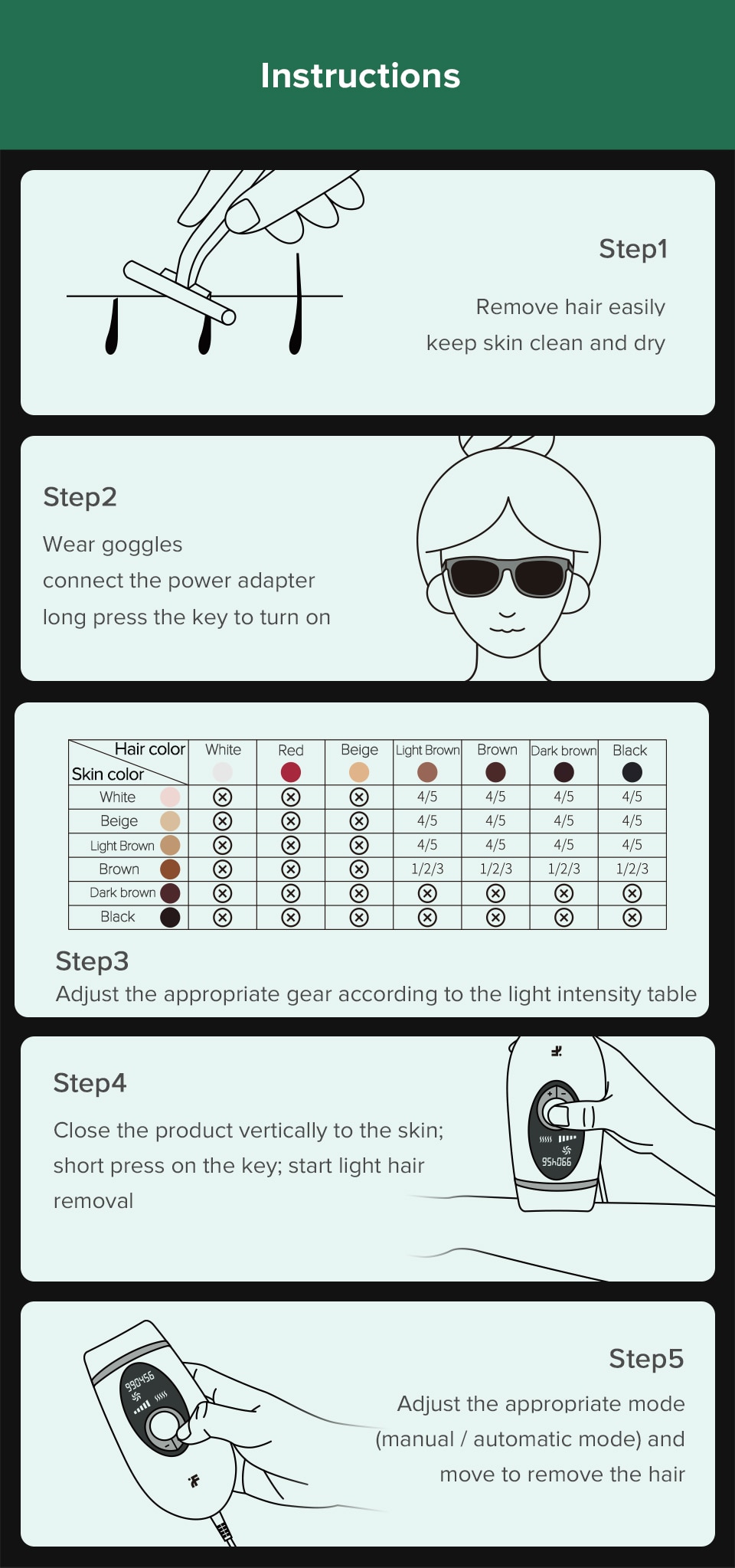 Instructions

Step1

Remove hair easily
keep skin clean and dry

Step2

Wear goggles
connect the power adapter
long press the key to turn on

| Hair color / Skin color | White | Red | Beige | Light Brown | Brown | Dark brown | Black |
|---|---|---|---|---|---|---|---|
| White | ⊗ | ⊗ | ⊗ | 4/5 | 4/5 | 4/5 | 4/5 |
| Beige | ⊗ | ⊗ | ⊗ | 4/5 | 4/5 | 4/5 | 4/5 |
| Light Brown | ⊗ | ⊗ | ⊗ | 4/5 | 4/5 | 4/5 | 4/5 |
| Brown | ⊗ | ⊗ | ⊗ | 1/2/3 | 1/2/3 | 1/2/3 | 1/2/3 |
| Dark brown | ⊗ | ⊗ | ⊗ | ⊗ | ⊗ | ⊗ | ⊗ |
| Black | ⊗ | ⊗ | ⊗ | ⊗ | ⊗ | ⊗ | ⊗ |

Step3
Adjust the appropriate gear according to the light intensity table

Step4

Close the product vertically to the skin; short press on the key; start light hair removal

95h066

Step5

Adjust the appropriate mode (manual / automatic mode) and move to remove the hair

990456