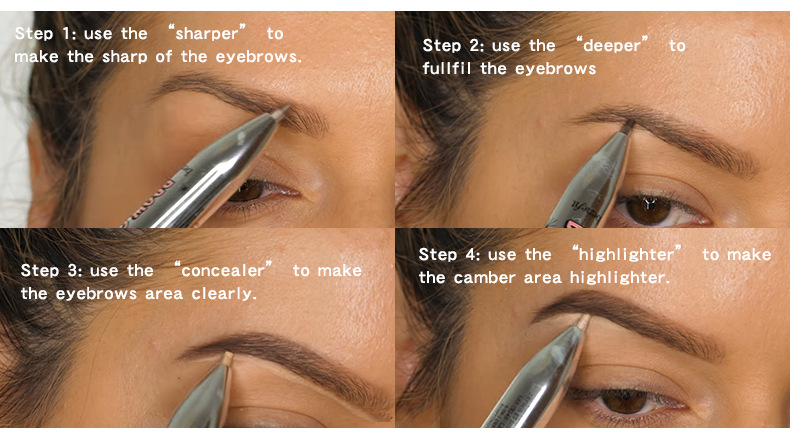 Step 1: use the “sharper” to make the sharp of the eyebrows.

Step 2: use the “deeper” to fullfil the eyebrows

Step 3: use the “concealer” to make the eyebrows area clearly.

Step 4: use the “highlighter” to make the camber area highlighter.