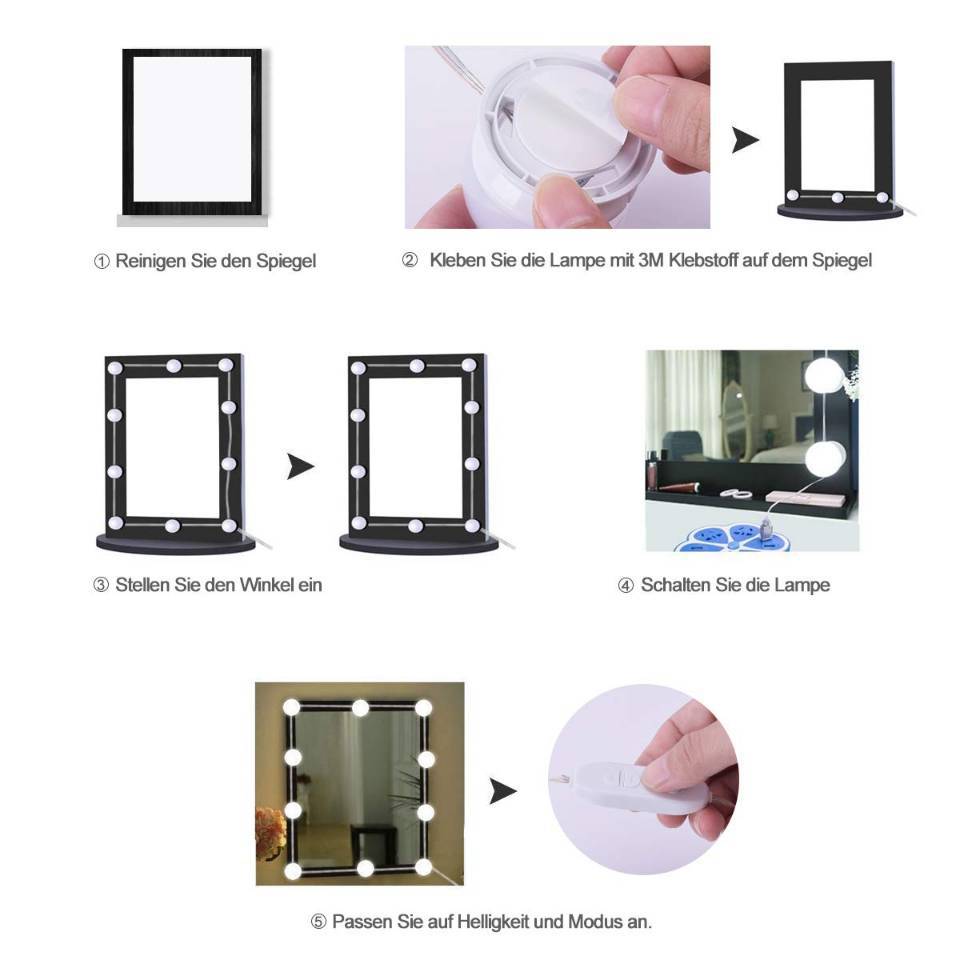 ① Reinigen Sie den Spiegel

② Kleben Sie die Lampe mit 3M Klebstoff auf dem Spiegel

③ Stellen Sie den Winkel ein

④ Schalten Sie die Lampe

⑤ Passen Sie auf Helligkeit und Modus an.