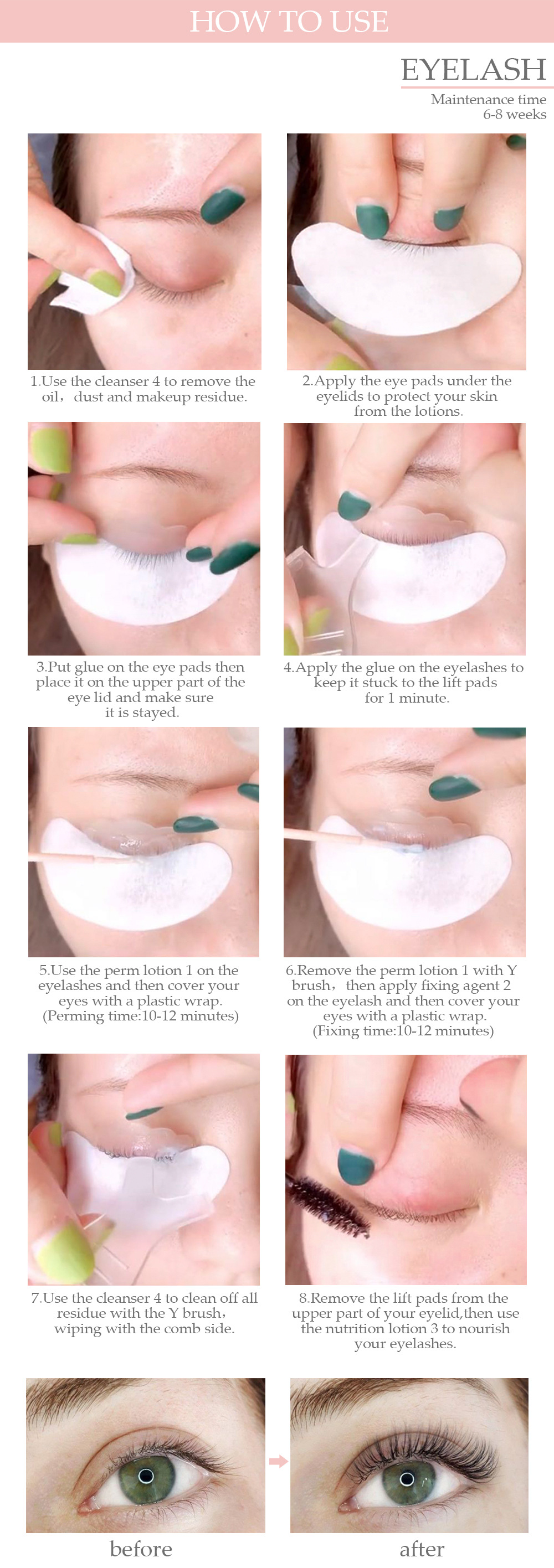 HOW TO USE

EYELASH

Maintenance time 6-8 weeks

1.Use the cleanser 4 to remove the oil, dust and makeup residue.

2.Apply the eye pads under the eyelids to protect your skin from the lotions.

3.Put glue on the eye pads then place it on the upper part of the eye lid and make sure it is stayed.

4.Apply the glue on the eyelashes to keep it stuck to the lift pads for 1 minute.

5.Use the perm lotion 1 on the eyelashes and then cover your eyes with a plastic wrap. (Perming time:10-12 minutes)

6.Remove the perm lotion 1 with Y brush, then apply fixing agent 2 on the eyelash and then cover your eyes with a plastic wrap. (Fixing time:10-12 minutes)

7.Use the cleanser 4 to clean off all residue with the Y brush, wiping with the comb side.

8.Remove the lift pads from the upper part of your eyelid,then use the nutrition lotion 3 to nourish your eyelashes.

before

after