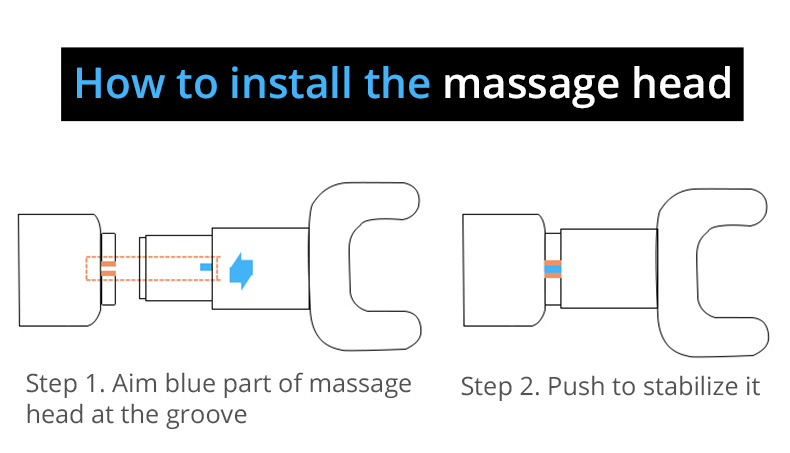 How to install the massage head

Step 1. Aim blue part of massage head at the groove

Step 2. Push to stabilize it