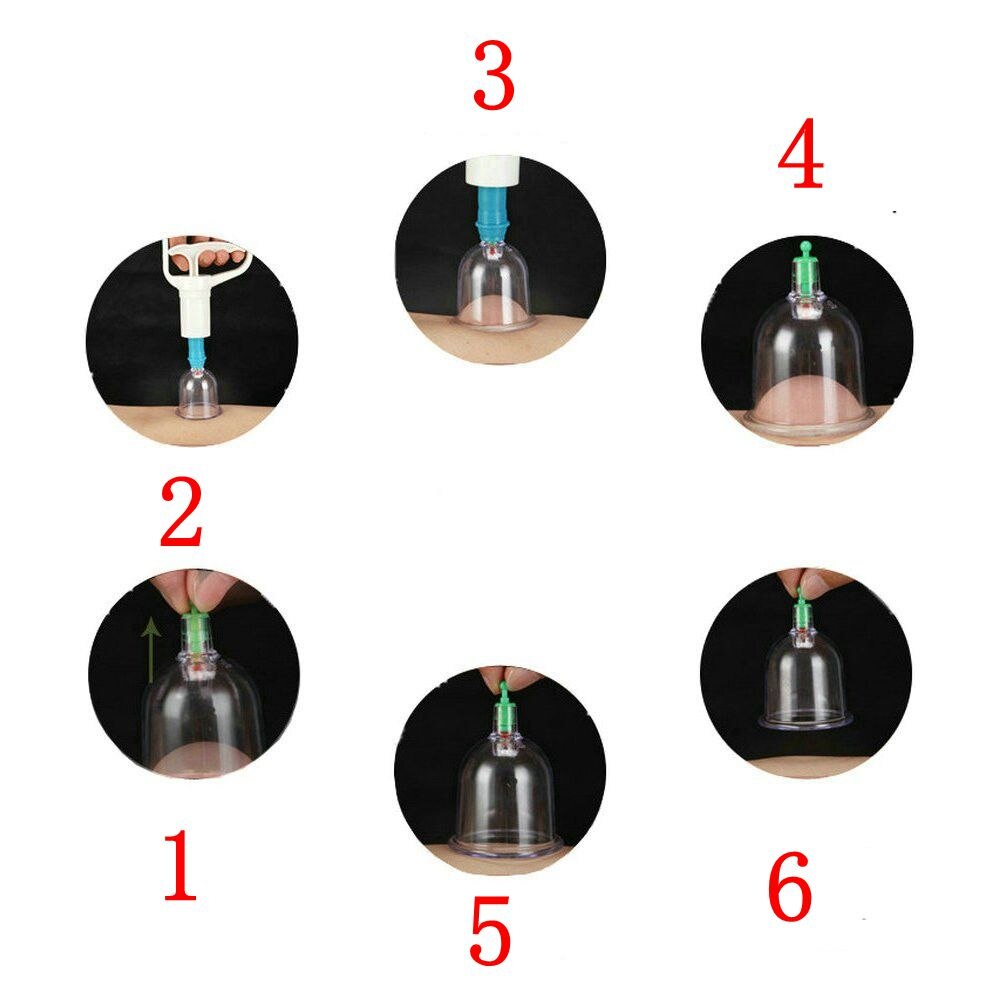 3

4

2

1

5

6