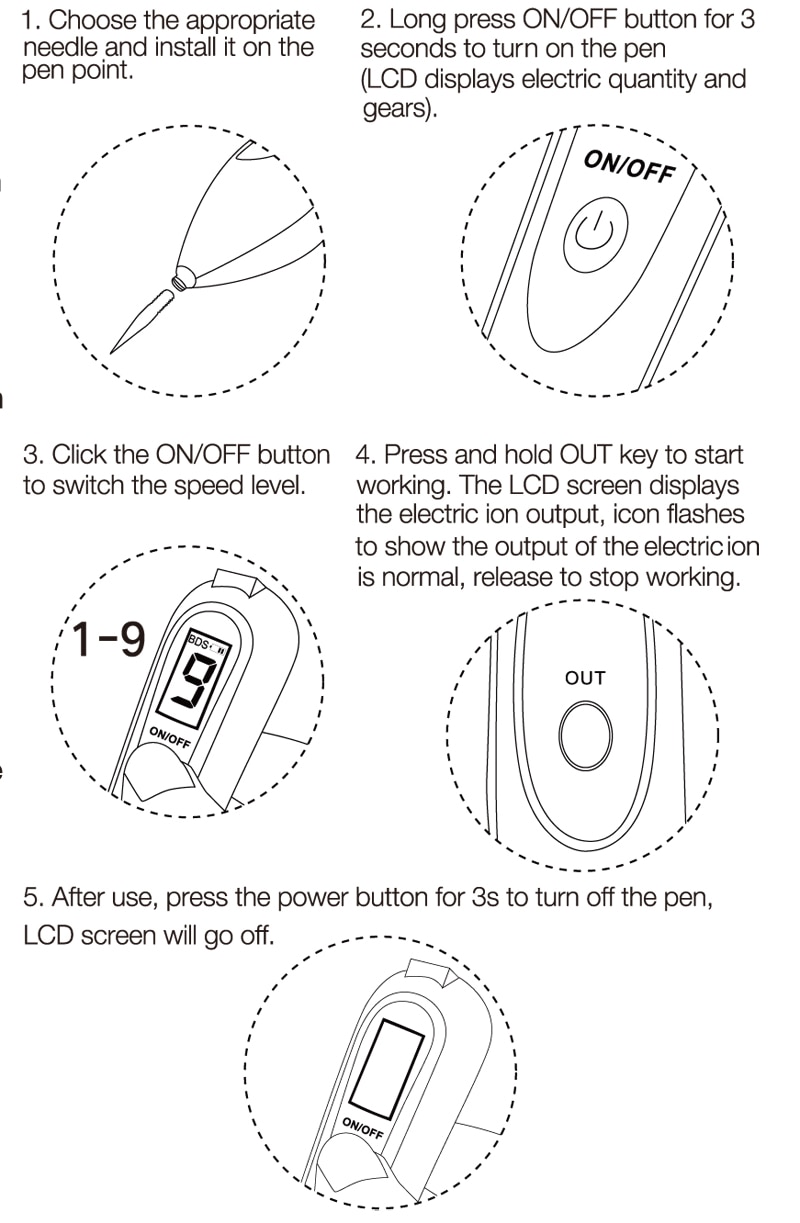 1. Choose the appropriate needle and install it on the pen point.

2. Long press ON/OFF button for 3 seconds to turn on the pen (LCD displays electric quantity and gears).

ON/OFF

3. Click the ON/OFF button to switch the speed level.

1-9

BDS

9

ON/OFF

4. Press and hold OUT key to start working. The LCD screen displays the electric ion output, icon flashes to show the output of the electric ion is normal, release to stop working.

OUT

5. After use, press the power button for 3s to turn off the pen, LCD screen will go off.

ON/OFF