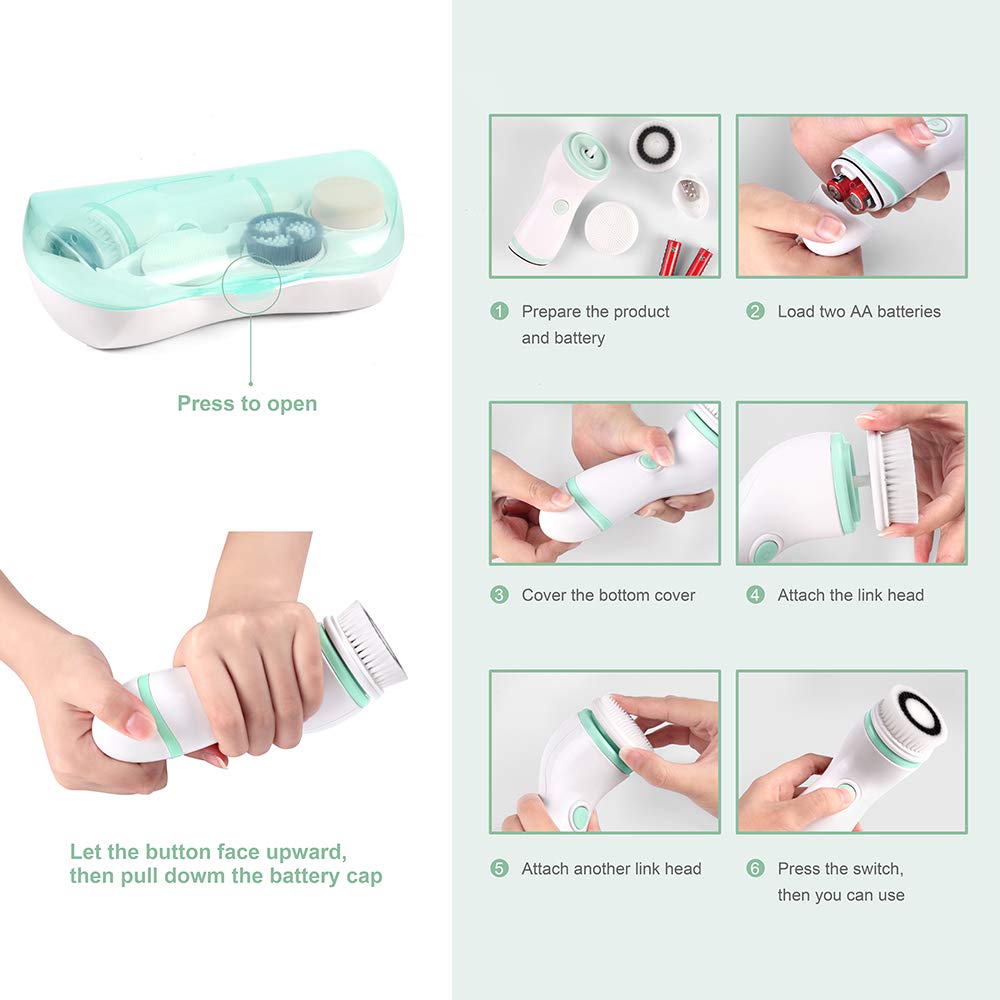 Press to open

Let the button face upward, then pull dowm the battery cap

1 Prepare the product and battery

2 Load two AA batteries

3 Cover the bottom cover

4 Attach the link head

5 Attach another link head

6 Press the switch, then you can use