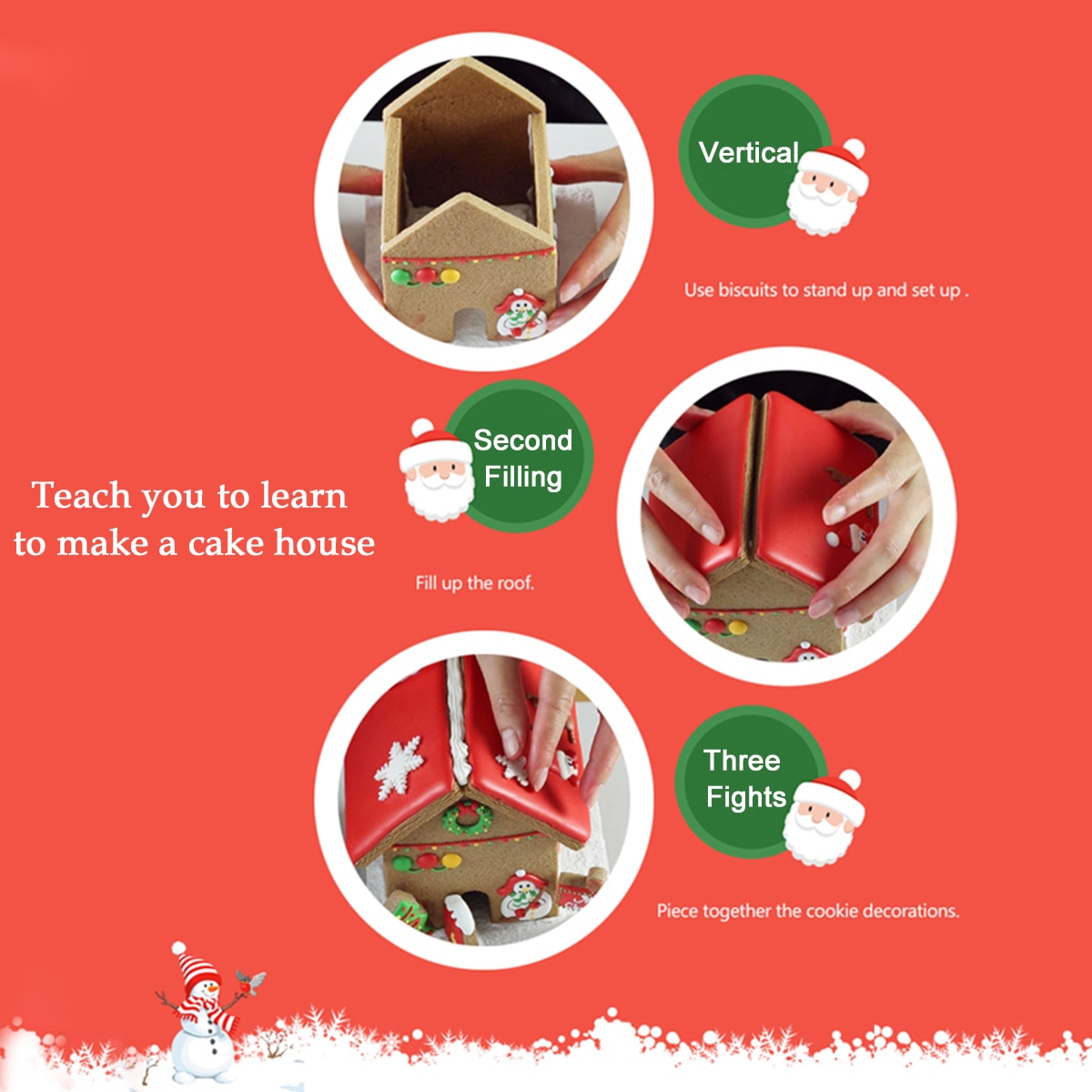 Vertical

Use biscuits to stand up and set up .

Teach you to learn to make a cake house

Second Filling

Fill up the roof.

Three Fights

Piece together the cookie decorations.