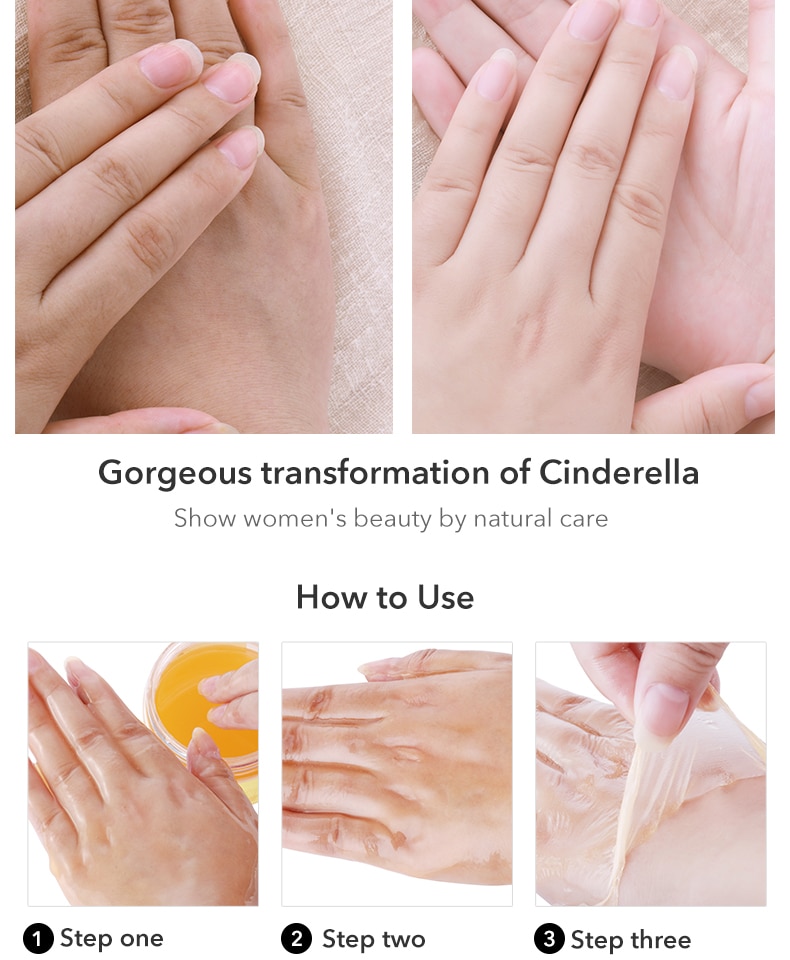 Gorgeous transformation of Cinderella

Show women's beauty by natural care

How to Use

1 Step one

2 Step two

3 Step three