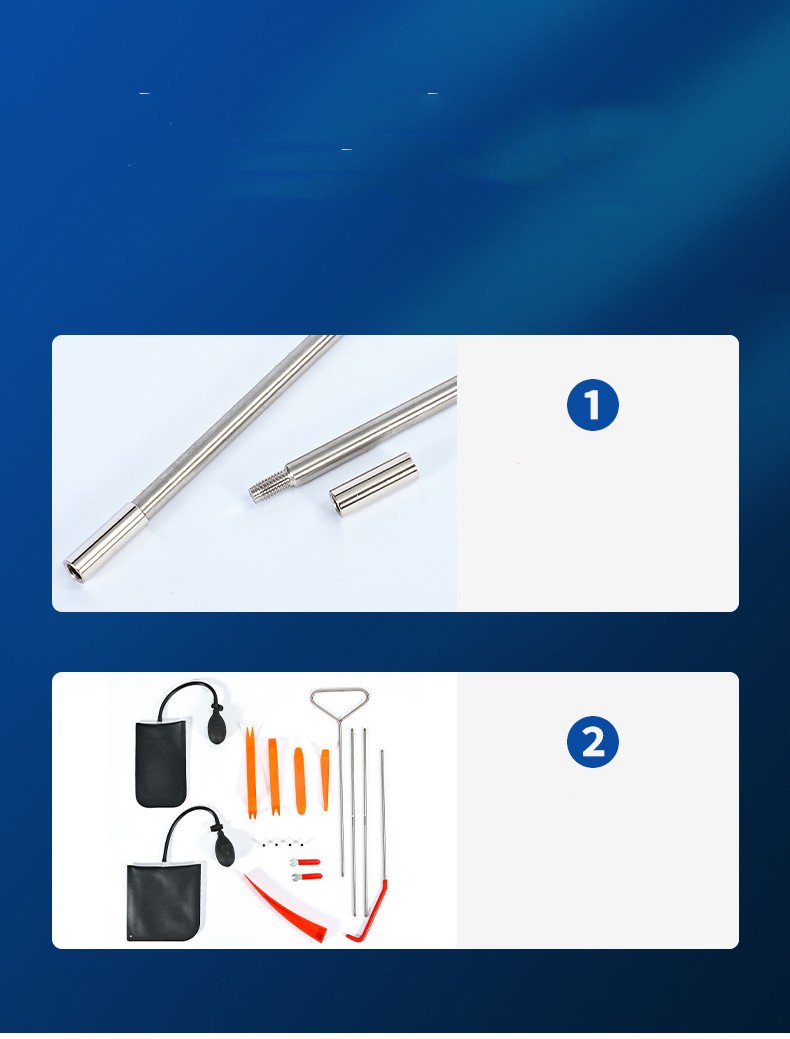 1

2