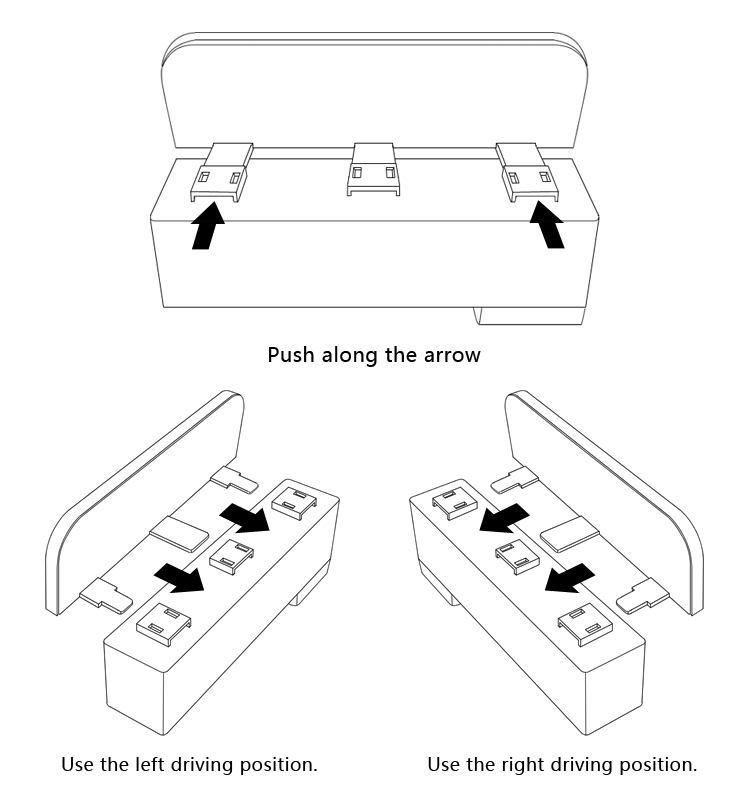 Push along the arrow

Use the left driving position.

Use the right driving position.