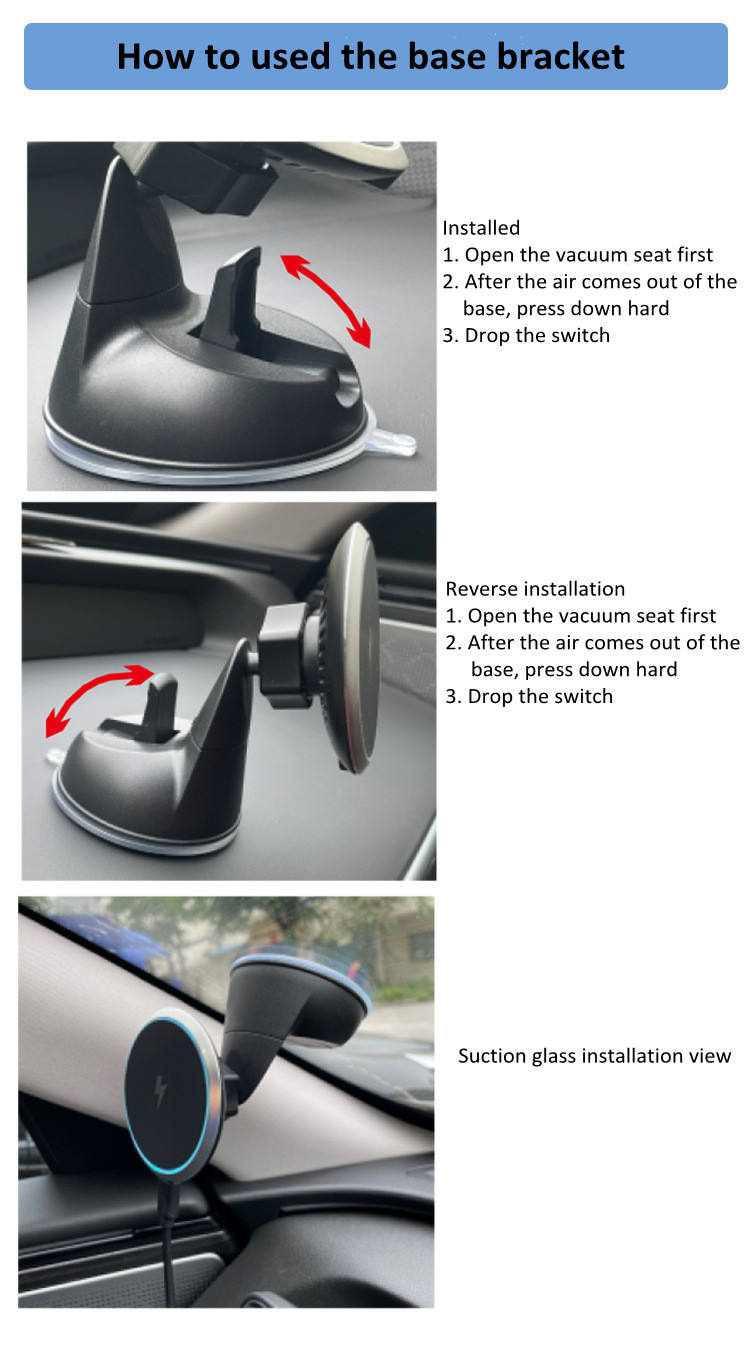 How to used the base bracket

Installed
1. Open the vacuum seat first
2. After the air comes out of the base, press down hard
3. Drop the switch

Reverse installation
1. Open the vacuum seat first
2. After the air comes out of the base, press down hard
3. Drop the switch

Suction glass installation view