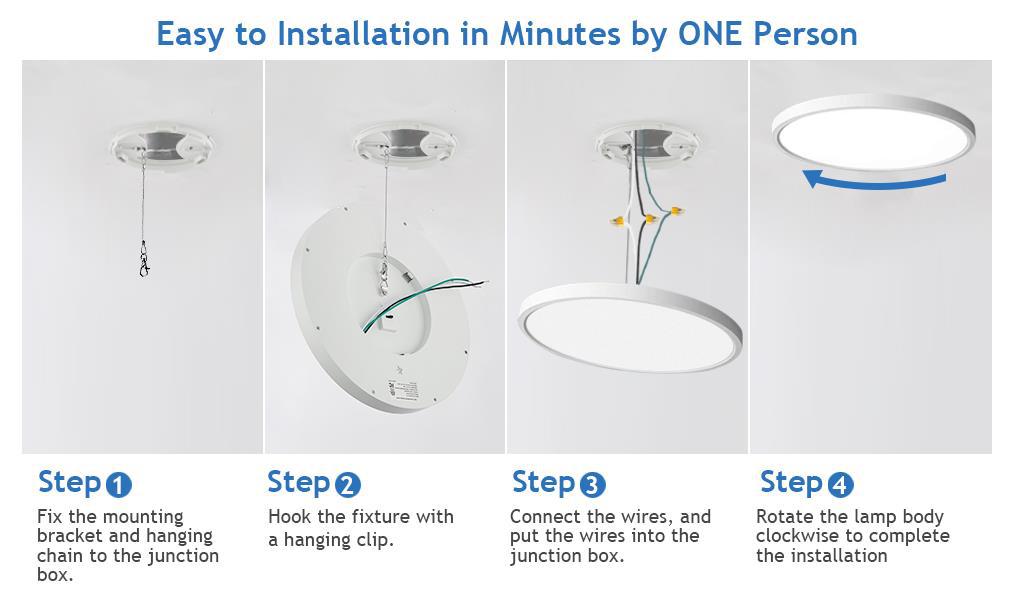 Easy to Installation in Minutes by ONE Person

Step 1
Fix the mounting bracket and hanging chain to the junction box.

Step 2
Hook the fixture with a hanging clip.

Step 3
Connect the wires, and put the wires into the junction box.

Step 4
Rotate the lamp body clockwise to complete the installation