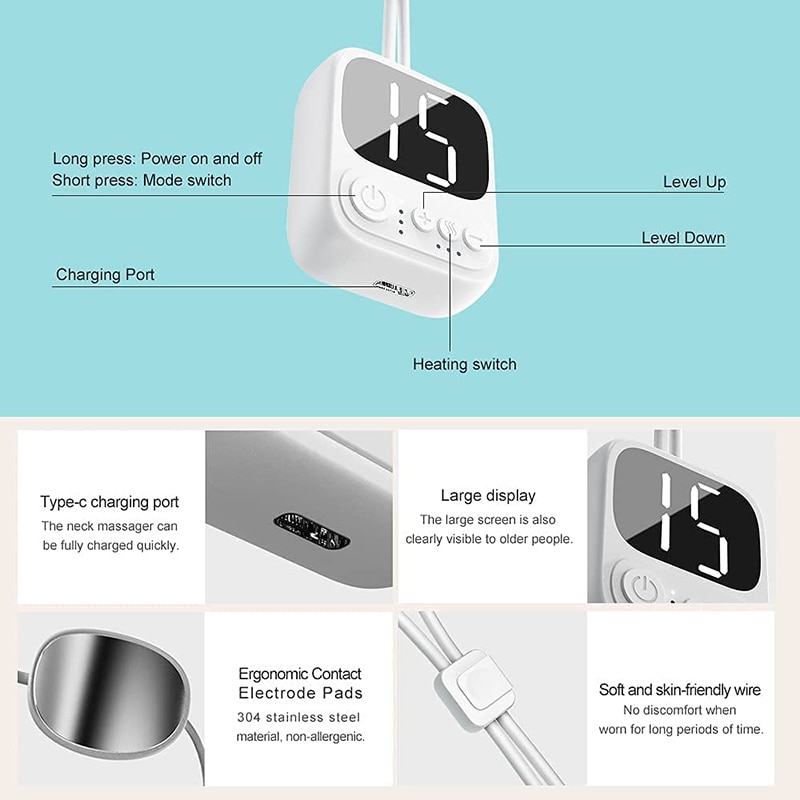 15

Long press: Power on and off
Short press: Mode switch

Level Up

Level Down

Charging Port

Heating switch

Type-c charging port
The neck massager can be fully charged quickly.

Large display
The large screen is also clearly visible to older people.

15

Ergonomic Contact Electrode Pads
304 stainless steel material, non-allergenic.

Soft and skin-friendly wire
No discomfort when worn for long periods of time.