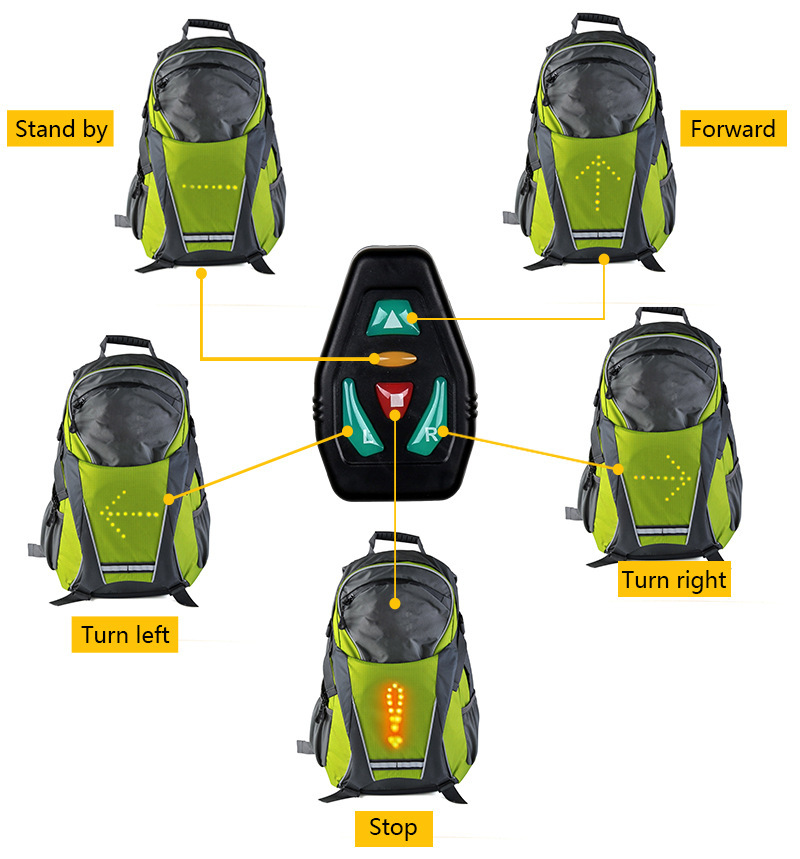 Stand by

Forward

L

R

Turn left

Turn right

Stop