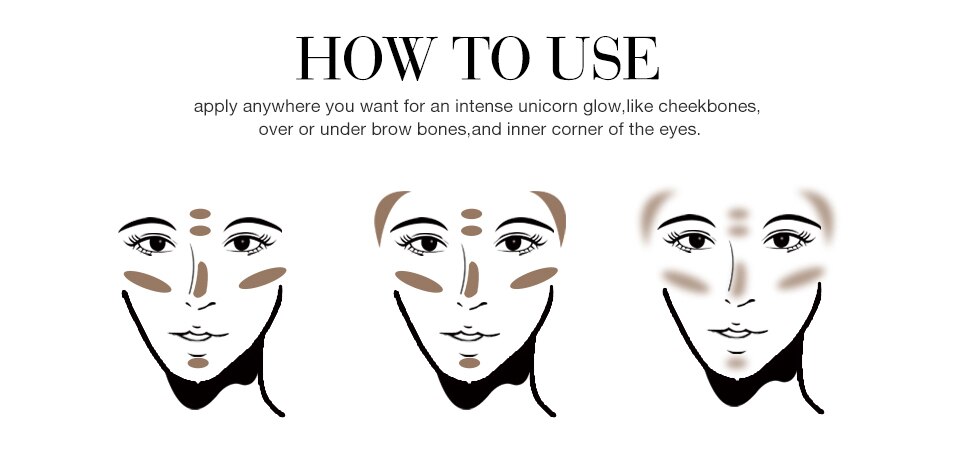 HOW TO USE

apply anywhere you want for an intense unicorn glow,like cheekbones, over or under brow bones,and inner corner of the eyes.