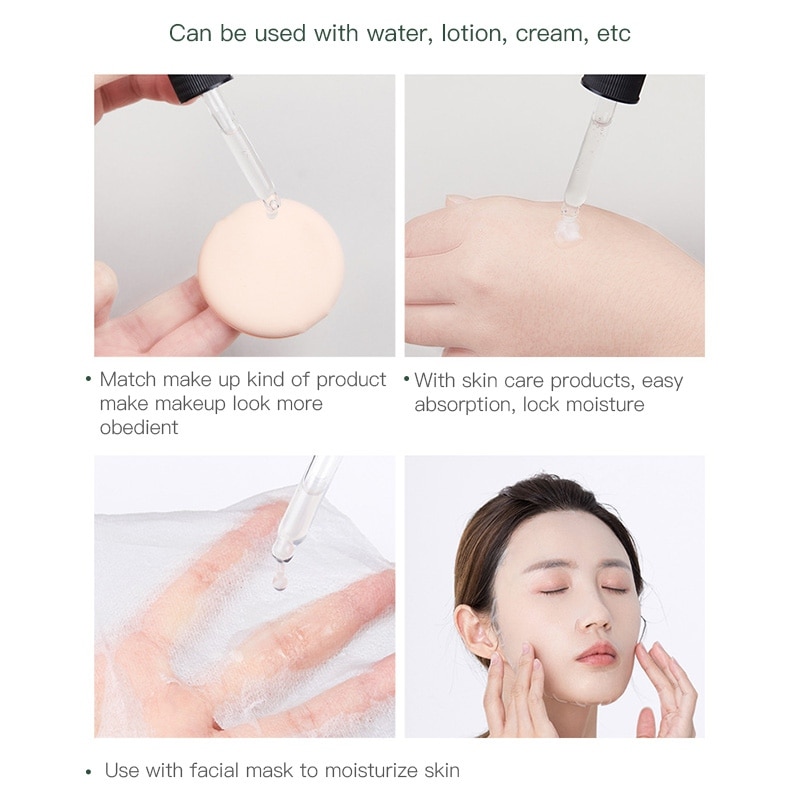 Can be used with water, lotion, cream, etc

• Match make up kind of product make makeup look more obedient

• With skin care products, easy absorption, lock moisture

• Use with facial mask to moisturize skin