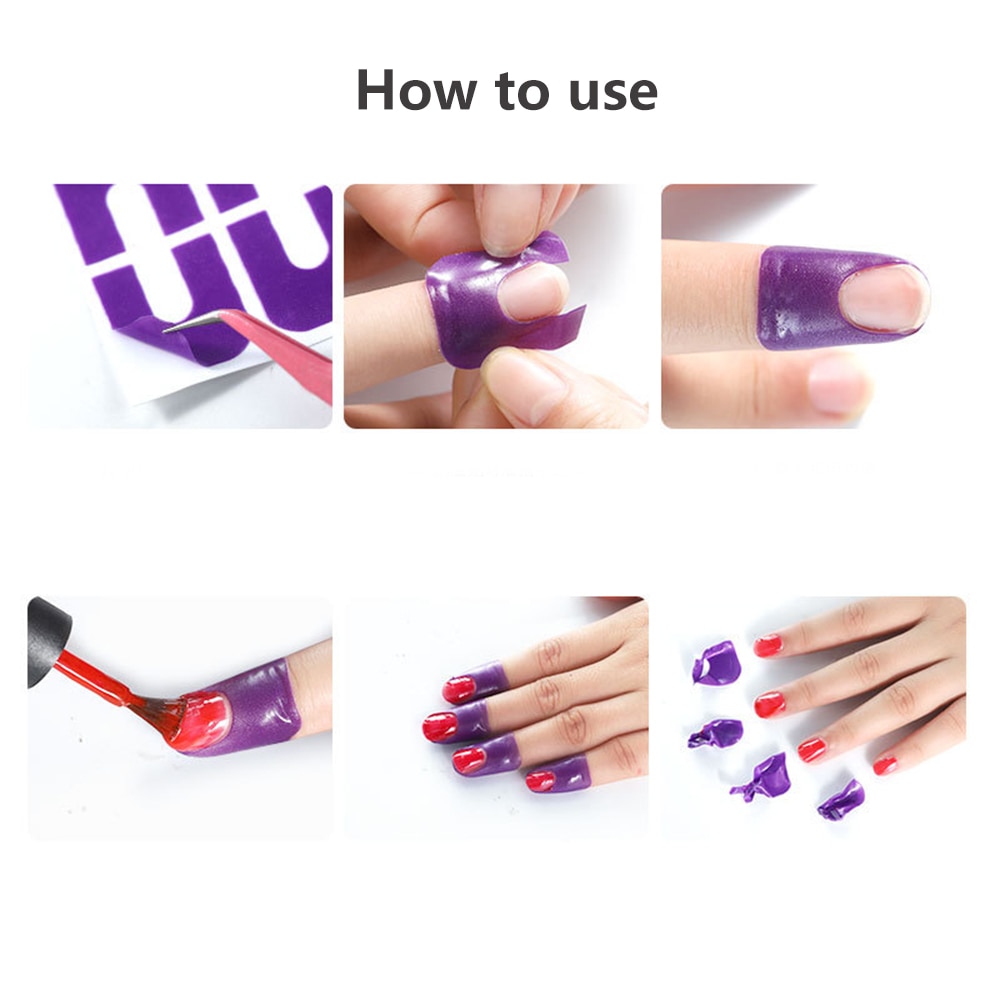 How to use