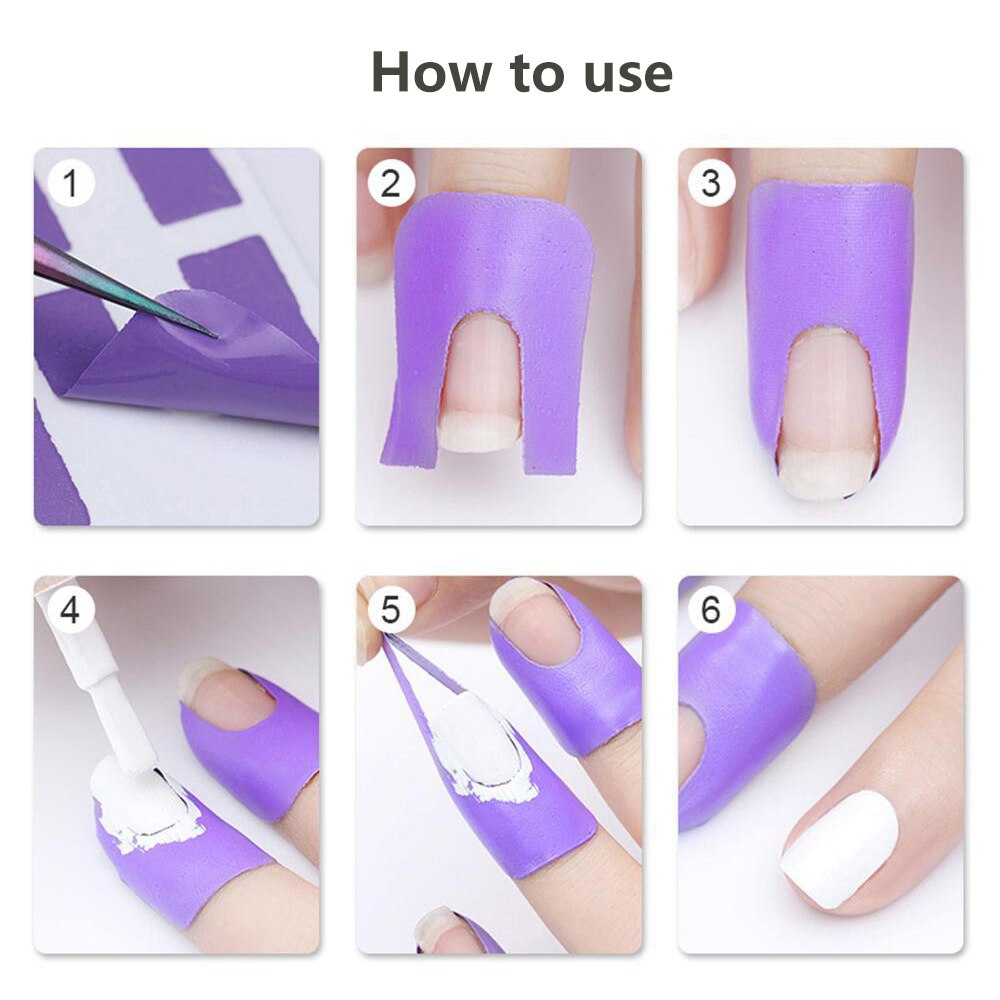 How to use

1

2

3

4

5

6