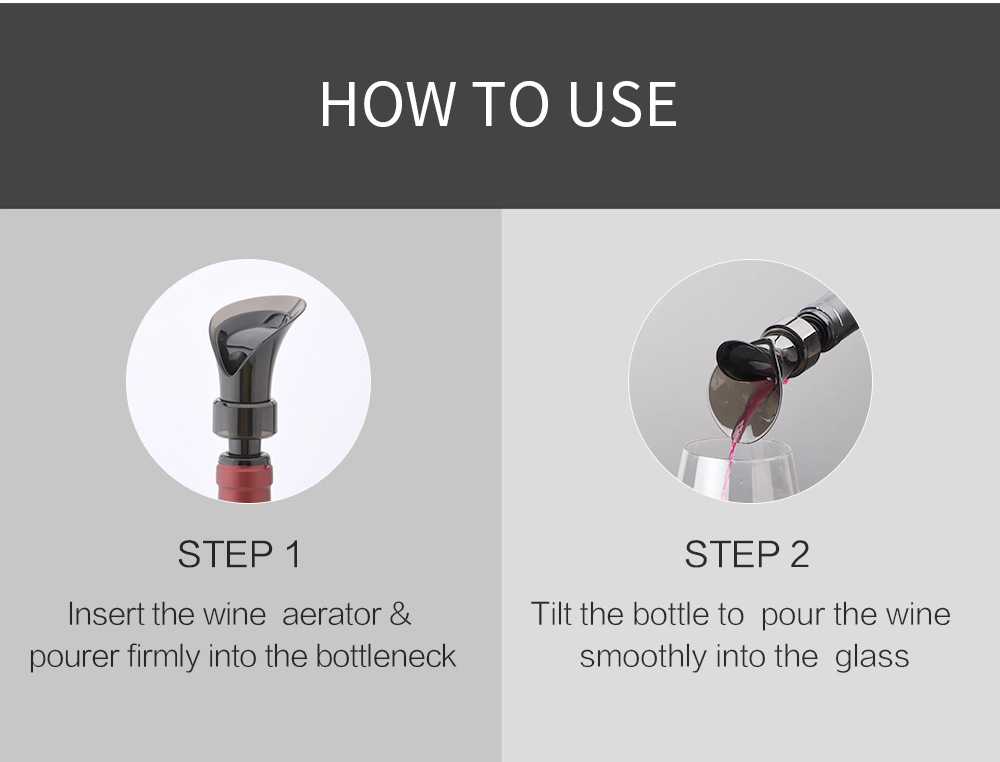 HOW TO USE

STEP 1

Insert the wine aerator & pourer firmly into the bottleneck

STEP 2

Tilt the bottle to pour the wine smoothly into the glass