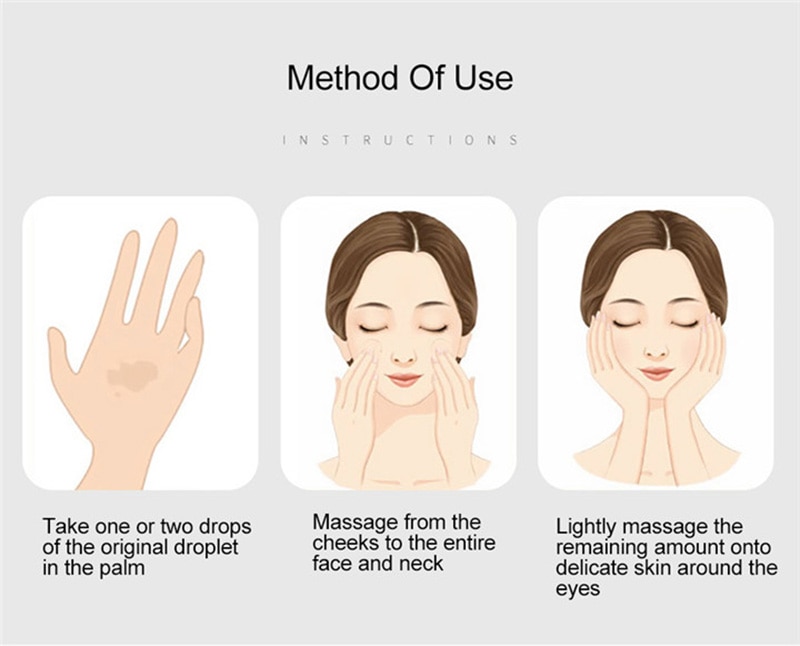 Method Of Use

INSTRUCTIONS

Take one or two drops of the original droplet in the palm

Massage from the cheeks to the entire face and neck

Lightly massage the remaining amount onto delicate skin around the eyes