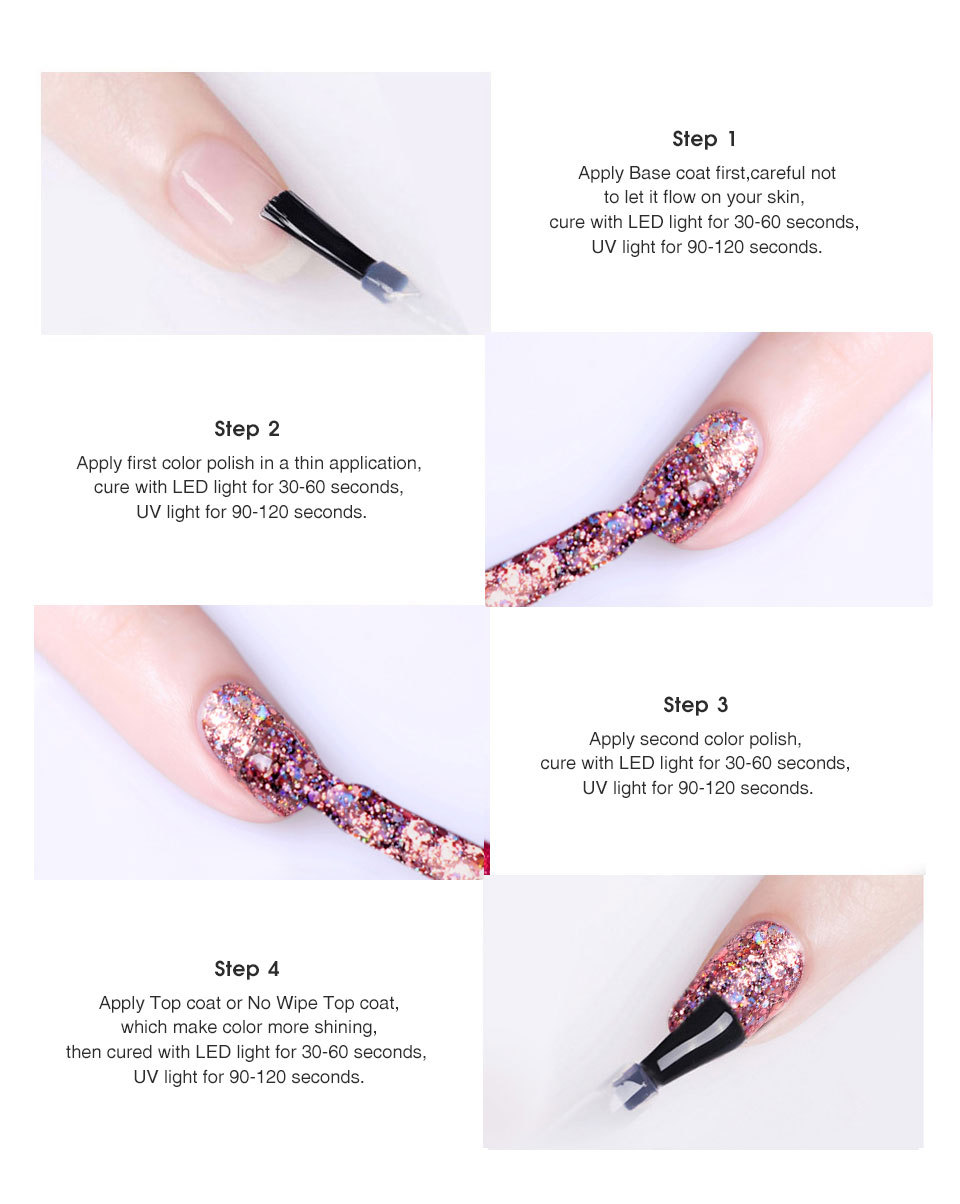 Step 1
Apply Base coat first,careful not to let it flow on your skin, cure with LED light for 30-60 seconds, UV light for 90-120 seconds.

Step 2
Apply first color polish in a thin application, cure with LED light for 30-60 seconds, UV light for 90-120 seconds.

Step 3
Apply second color polish, cure with LED light for 30-60 seconds, UV light for 90-120 seconds.

Step 4
Apply Top coat or No Wipe Top coat, which make color more shining, then cured with LED light for 30-60 seconds, UV light for 90-120 seconds.