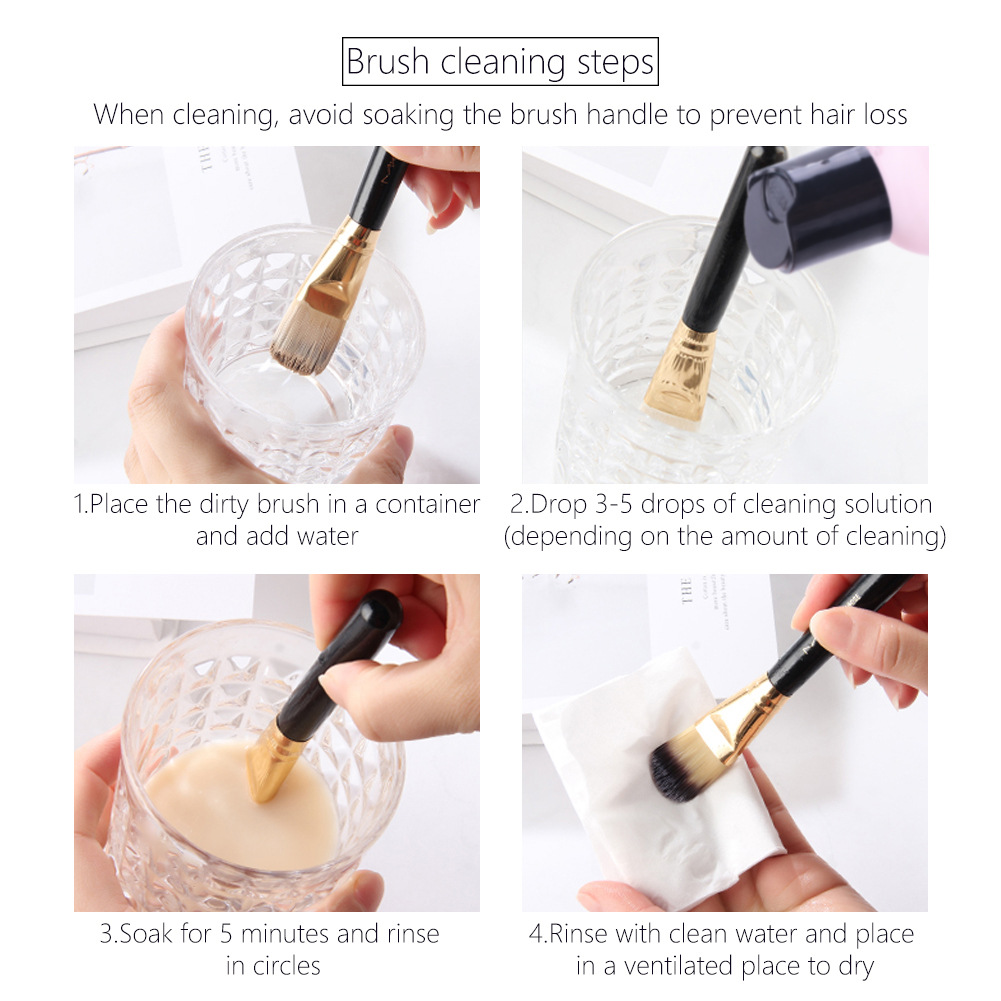 Brush cleaning steps

When cleaning, avoid soaking the brush handle to prevent hair loss

1.Place the dirty brush in a container and add water

2.Drop 3-5 drops of cleaning solution (depending on the amount of cleaning)

3.Soak for 5 minutes and rinse in circles

4.Rinse with clean water and place in a ventilated place to dry