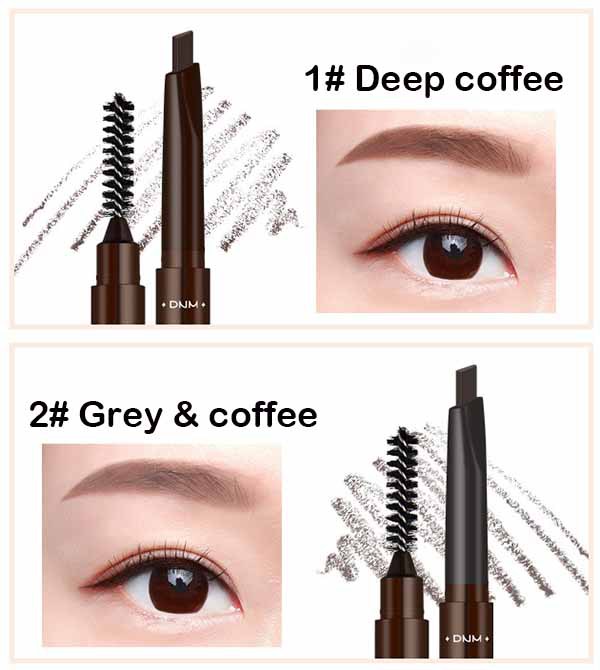 1# Deep coffee

DNM

2# Grey & coffee

DNM