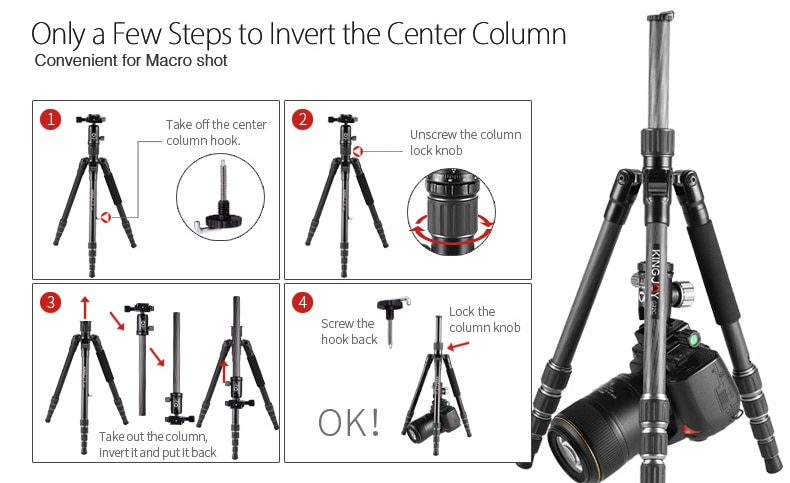 Only a Few Steps to Invert the Center Column
Convenient for Macro shot

1
Take off the center column hook.

2
Unscrew the column lock knob

3
Take out the column, invert it and put it back

4
Screw the hook back
Lock the column knob
OK!

KINGJOY