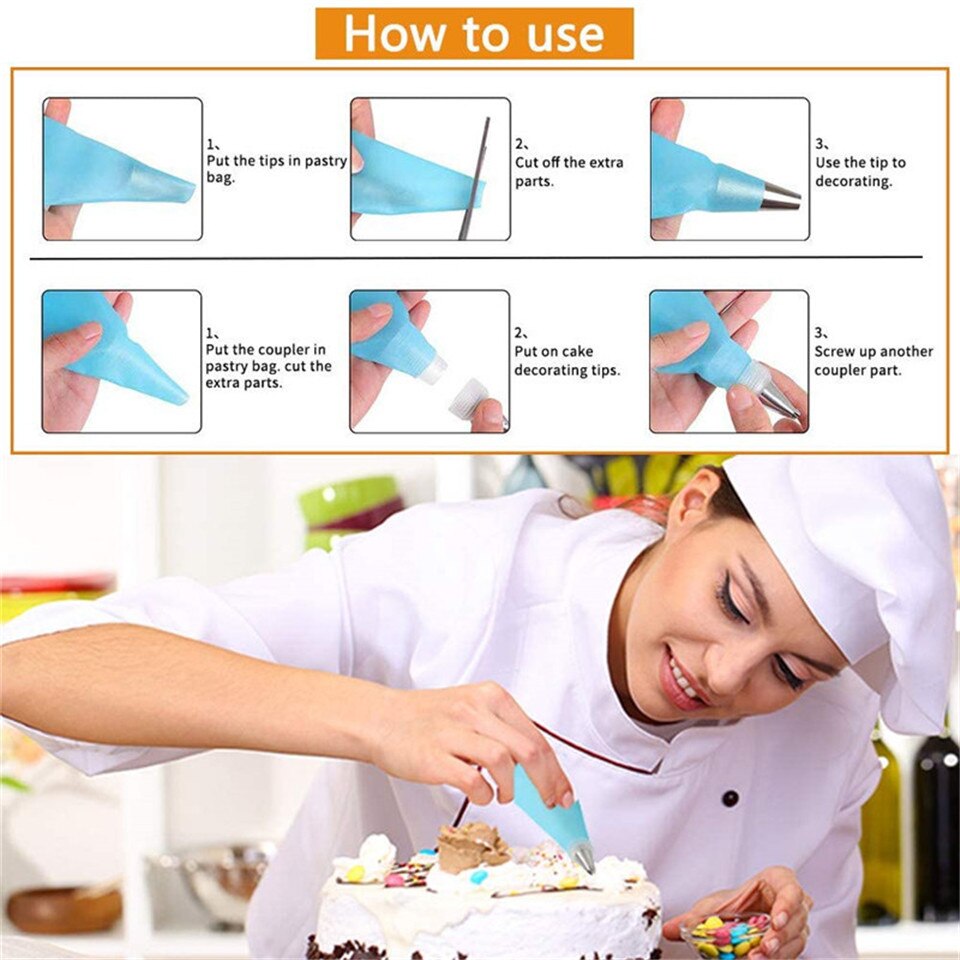 How to use

1、
Put the tips in pastry bag.

2、
Cut off the extra parts.

3、
Use the tip to decorating.

1、
Put the coupler in pastry bag. cut the extra parts.

2、
Put on cake decorating tips.

3、
Screw up another coupler part.