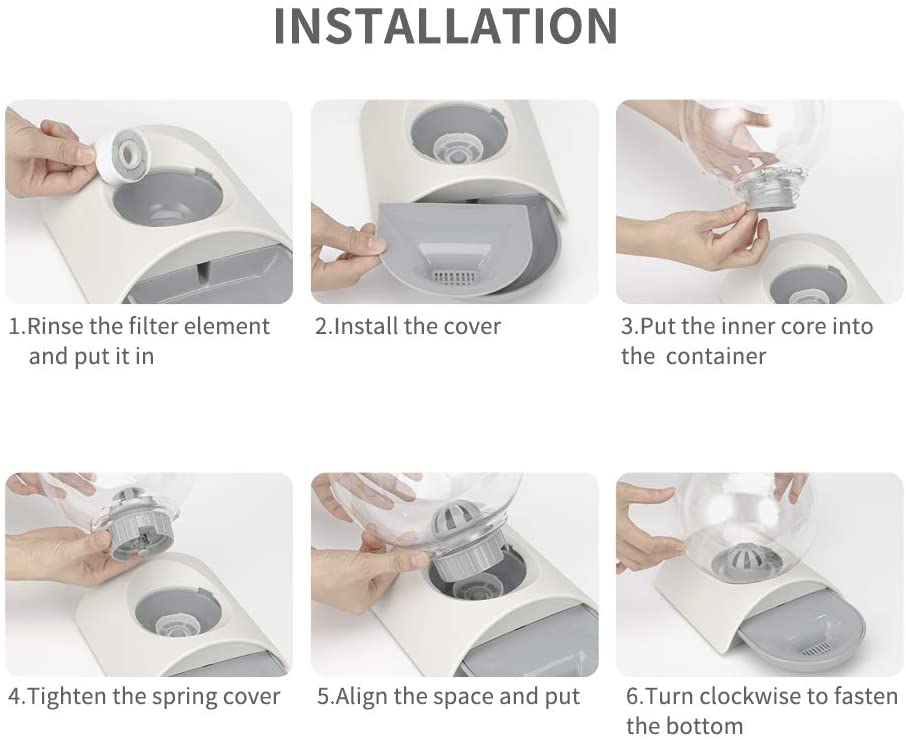 INSTALLATION

1.Rinse the filter element and put it in

2.Install the cover

3.Put the inner core into the container

4.Tighten the spring cover

5.Align the space and put

6.Turn clockwise to fasten the bottom