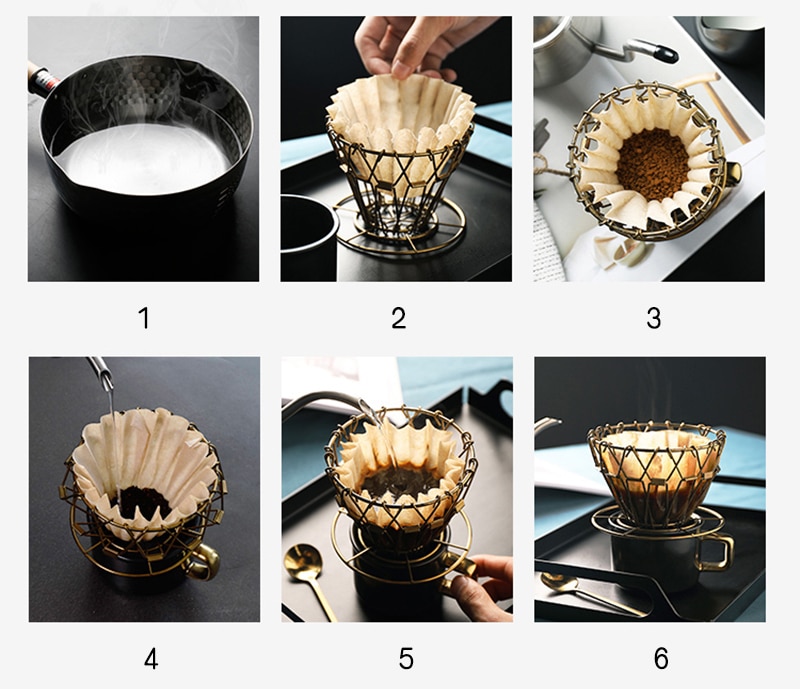 1

2

3

4

5

6