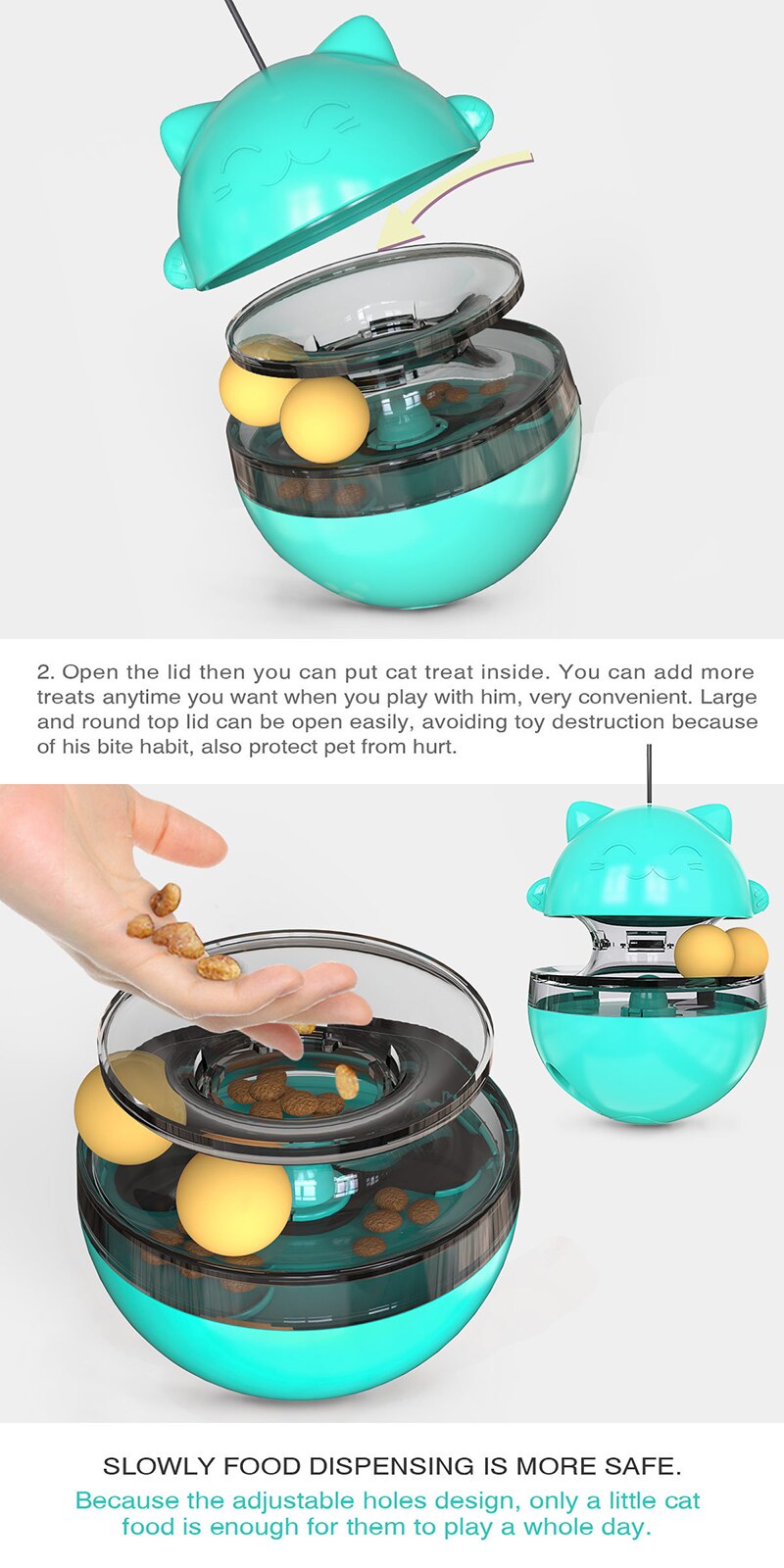 2. Open the lid then you can put cat treat inside. You can add more treats anytime you want when you play with him, very convenient. Large and round top lid can be open easily, avoiding toy destruction because of his bite habit, also protect pet from hurt.

SLOWLY FOOD DISPENSING IS MORE SAFE.

Because the adjustable holes design, only a little cat food is enough for them to play a whole day.