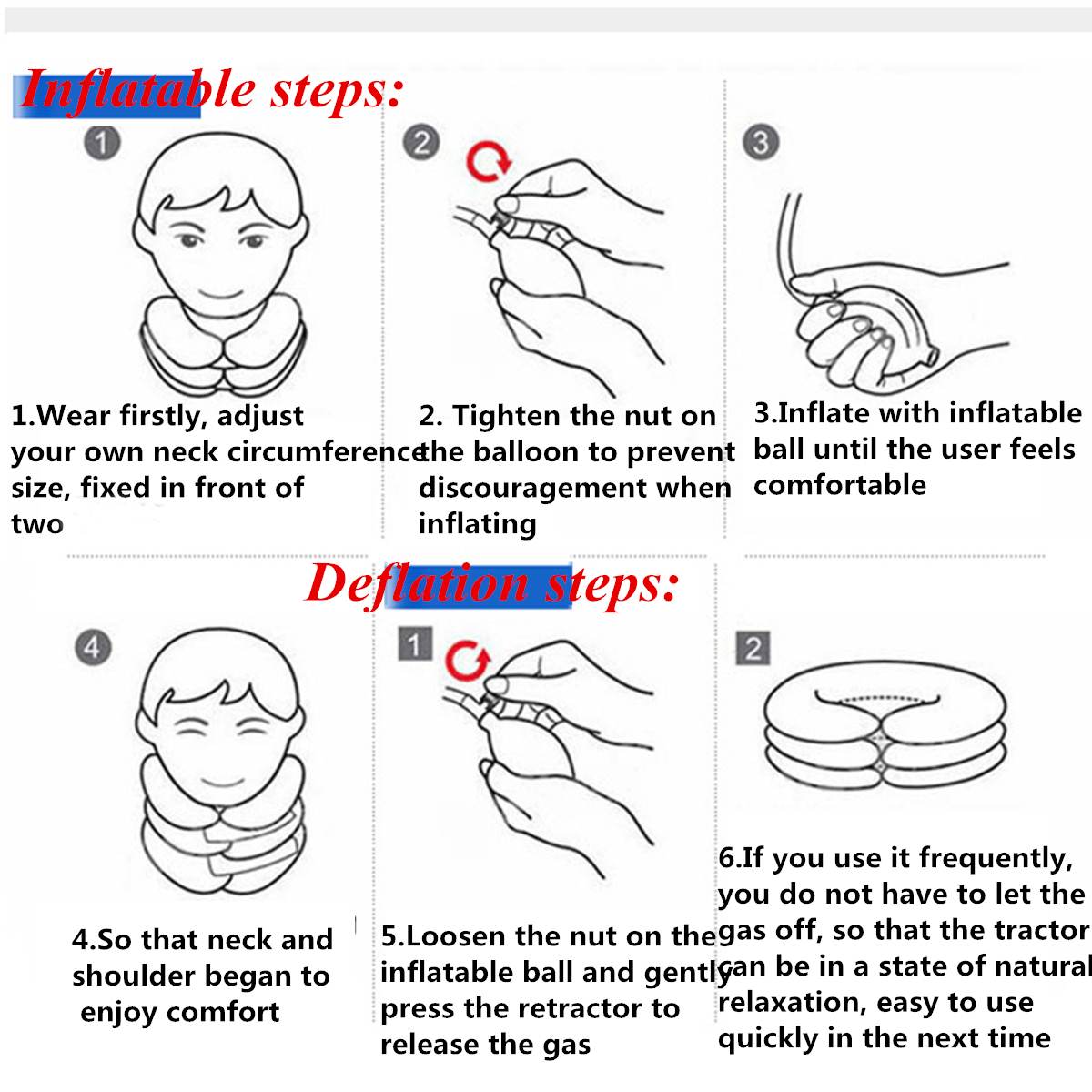 Inflatable steps:

1

2

3

1.Wear firstly, adjust your own neck circumference size, fixed in front of two

2. Tighten the nut on the balloon to prevent discouragement when inflating

3.Inflate with inflatable ball until the user feels comfortable

Deflation steps:

4

1

2

4.So that neck and shoulder began to enjoy comfort

5.Loosen the nut on the inflatable ball and gently press the retractor to release the gas

6.If you use it frequently, you do not have to let the gas off, so that the tractor can be in a state of natural relaxation, easy to use quickly in the next time